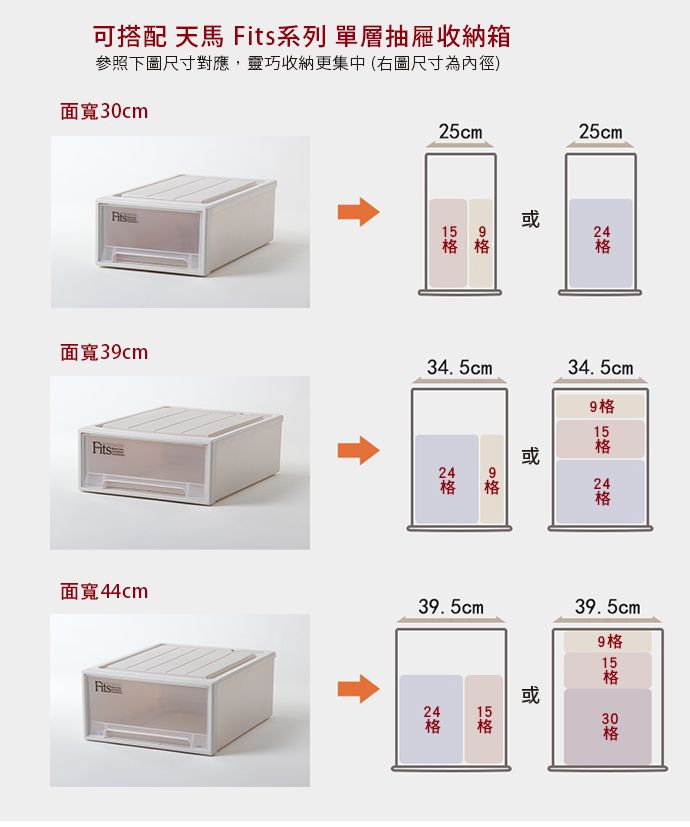 可搭配 天馬 Fits系列 單層抽屜收納箱
參照下圖尺寸對應，靈巧收納更集中 (右圖尺寸為內徑)

面寬30cm

Fits

25cm
15格
9格
或
25cm
24格

面寬39cm

Fits

34.5cm
24格
9格
或
34.5cm
9格
15格
24格

面寬44cm

Fits

39.5cm
24格
15格
或
39.5cm
9格
15格
30格