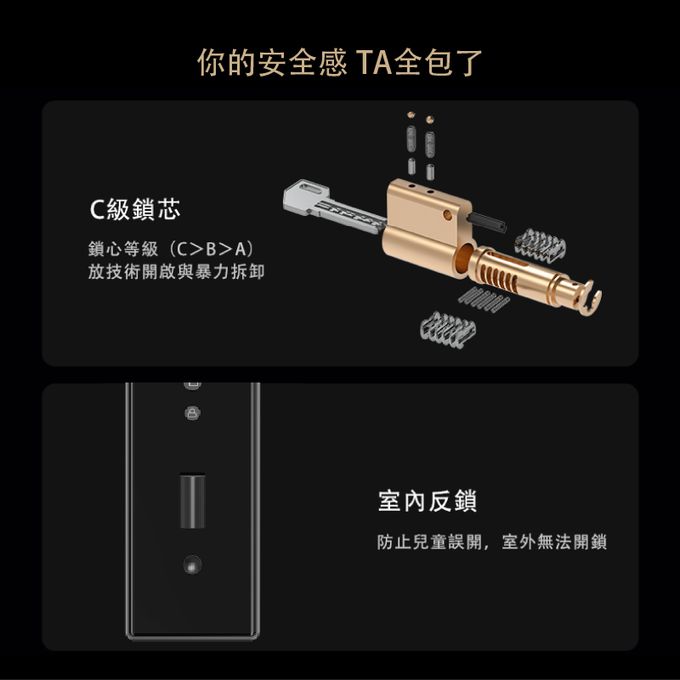 你的安全感 TA全包了

C級鎖芯

鎖心等級（C＞B＞A）
放技術開啟與暴力拆卸

室內反鎖

防止兒童誤開，室外無法開鎖