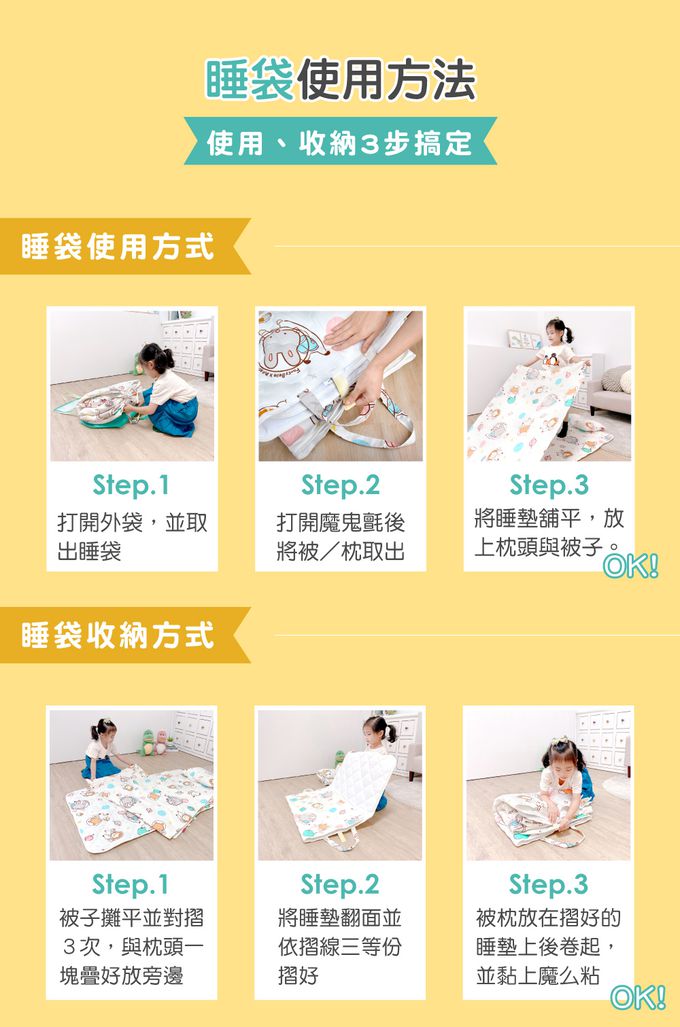 睡袋使用方法

使用、收納3步搞定

睡袋使用方式

Step.1
打開外袋，並取出睡袋

Step.2
打開魔鬼氈後將被／枕取出

Step.3
將睡墊舖平，放上枕頭與被子。

OK!

睡袋收納方式

Step.1
被子攤平並對摺3次，與枕頭一塊疊好放旁邊

Step.2
將睡墊翻面並依摺線三等份摺好

Step.3
被枕放在摺好的睡墊上後卷起，並黏上魔么粘

OK!