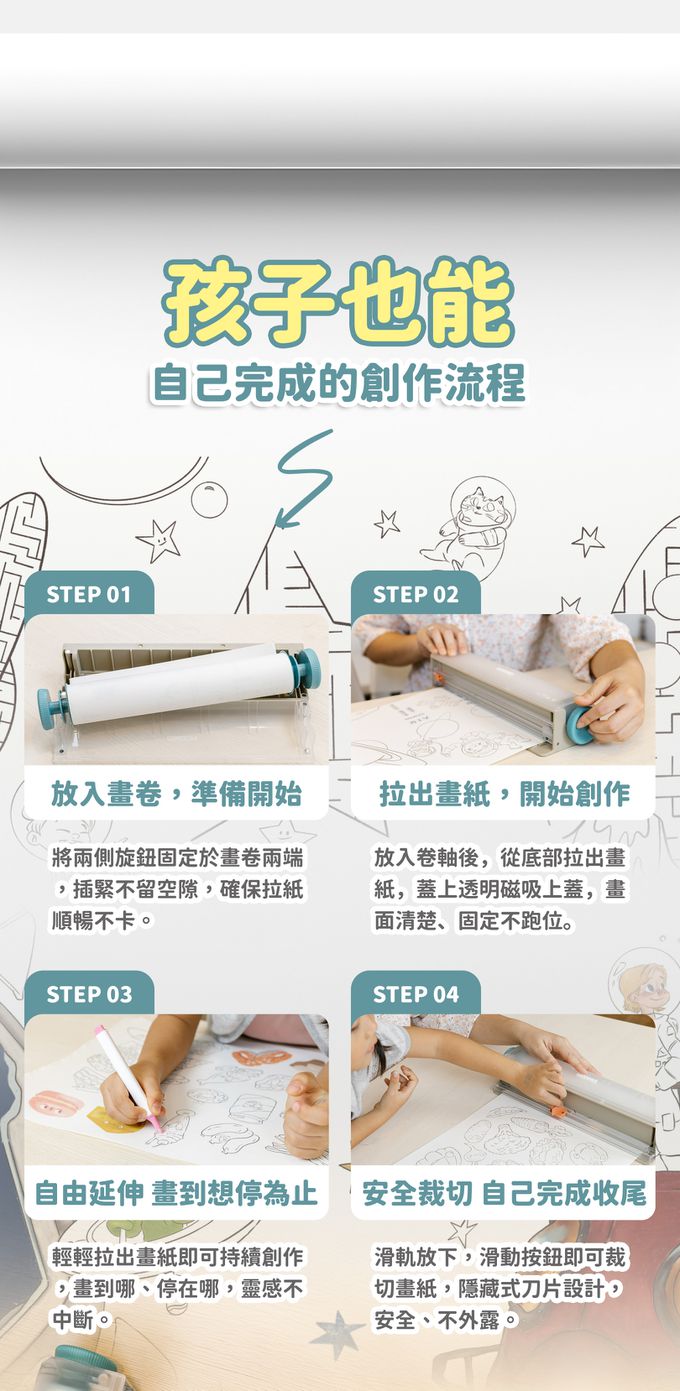 孩子也能
自己完成的創作流程

STEP 01
放入畫卷，準備開始
將兩側旋鈕固定於畫卷兩端，插緊不留空隙，確保拉紙順暢不卡。

STEP 02
拉出畫紙，開始創作
放入卷軸後，從底部拉出畫紙，蓋上透明磁吸上蓋，畫面清楚、固定不跑位。

STEP 03
自由延伸 畫到想停為止
輕輕拉出畫紙即可持續創作，畫到哪、停在哪，靈感不中斷。

STEP 04
安全裁切 自己完成收尾
滑軌放下，滑動按鈕即可裁切畫紙，隱藏式刀片設計，安全、不外露。