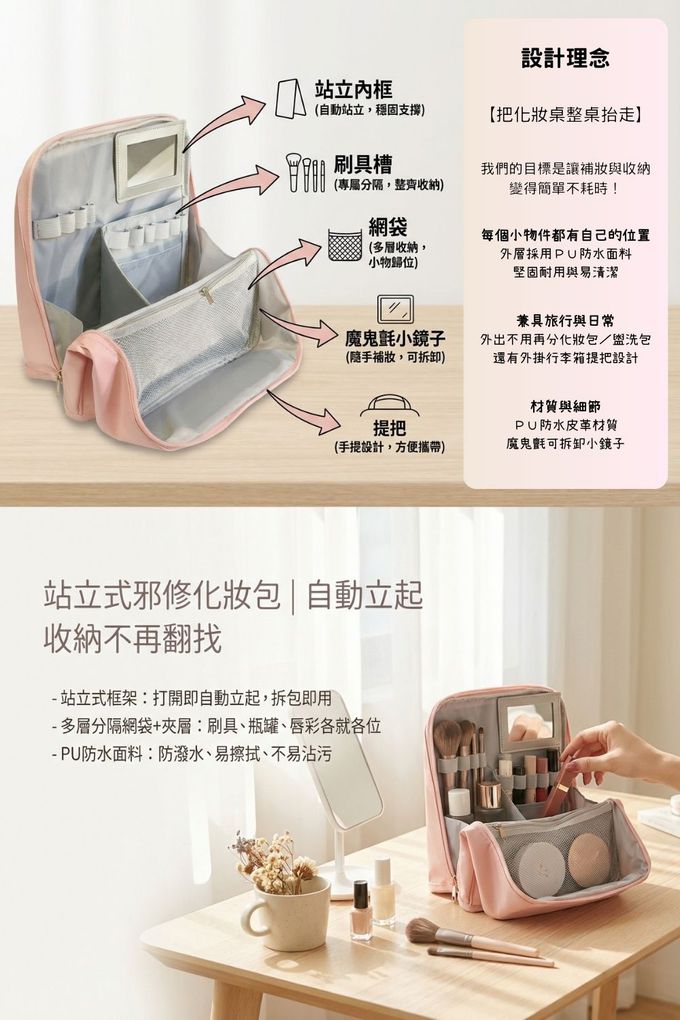 站立內框
(自動站立，穩固支撐)

刷具槽
(專屬分隔，整齊收納)

網袋
(多層收納，小物歸位)

魔鬼氈小鏡子
(隨手補妝，可拆卸)

提把
(手提設計，方便攜帶)

設計理念

【把化妝桌整桌抬走】

我們的目標是讓補妝與收納變得簡單不耗時！

每個小物件都有自己的位置
外層採用PU防水面料
堅固耐用與易清潔

兼具旅行與日常
外出不用再分化妝包／盥洗包
還有外掛行李箱提把設計

材質與細節
PU防水皮革材質
魔鬼氈可拆卸小鏡子

站立式邪修化妝包 | 自動立起
收納不再翻找

- 站立式框架：打開即自動立起，拆包即用
- 多層分隔網袋+夾層：刷具、瓶罐、唇彩各就各位
- PU防水面料：防潑水、易擦拭、不易沾污