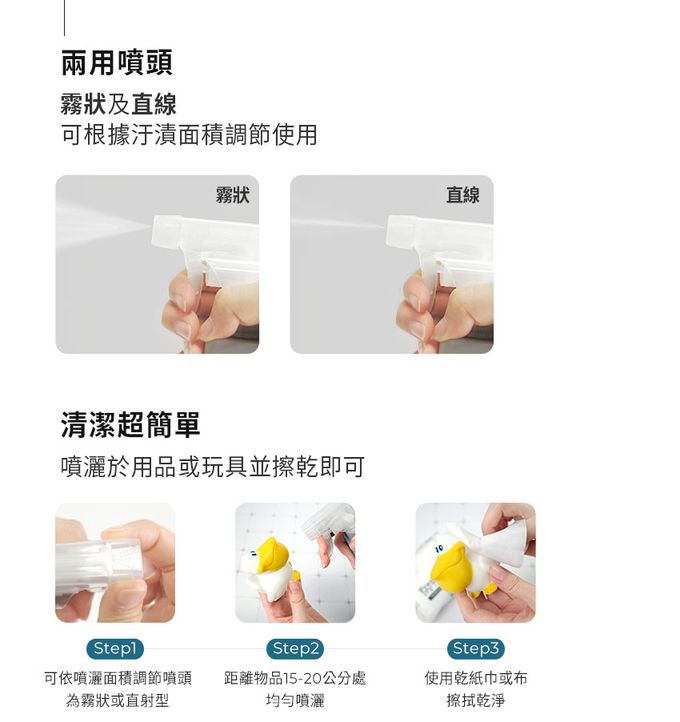 兩用噴頭

霧狀及直線
可根據汙漬面積調節使用

霧狀

直線

清潔超簡單

噴灑於用品或玩具並擦乾即可

Step1
可依噴灑面積調節噴頭
為霧狀或直射型

Step2
距離物品15-20公分處
均勻噴灑

Step3
使用乾紙巾或布
擦拭乾淨