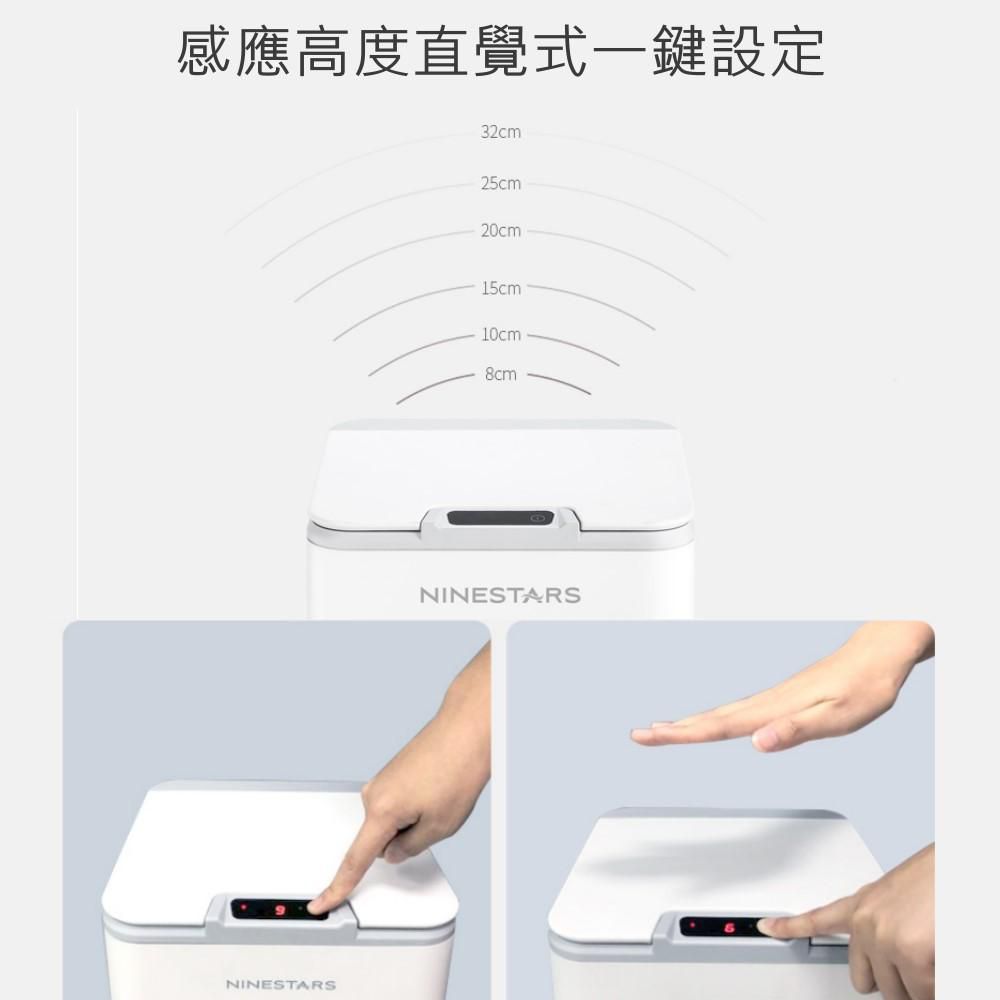 感應高度直覺式一鍵設定

32cm

25cm

20cm

15cm

10cm

8cm

NINESTARS

9

NINESTARS

6