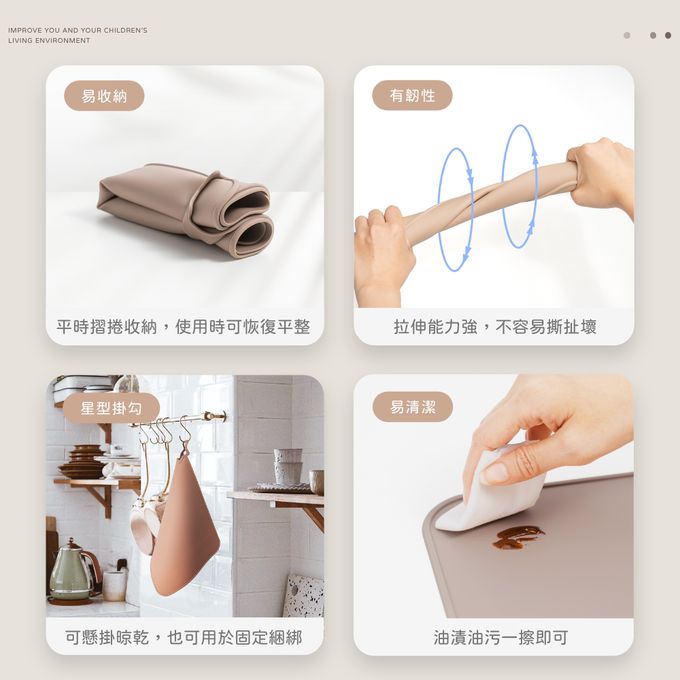 IMPROVE YOU AND YOUR CHILDREN'S LIVING ENVIRONMENT

易收納

平時摺捲收納，使用時可恢復平整

有韌性

拉伸能力強，不容易撕扯壞

星型掛勾

可懸掛晾乾，也可用於固定綑綁

易清潔

油漬油污一擦即可