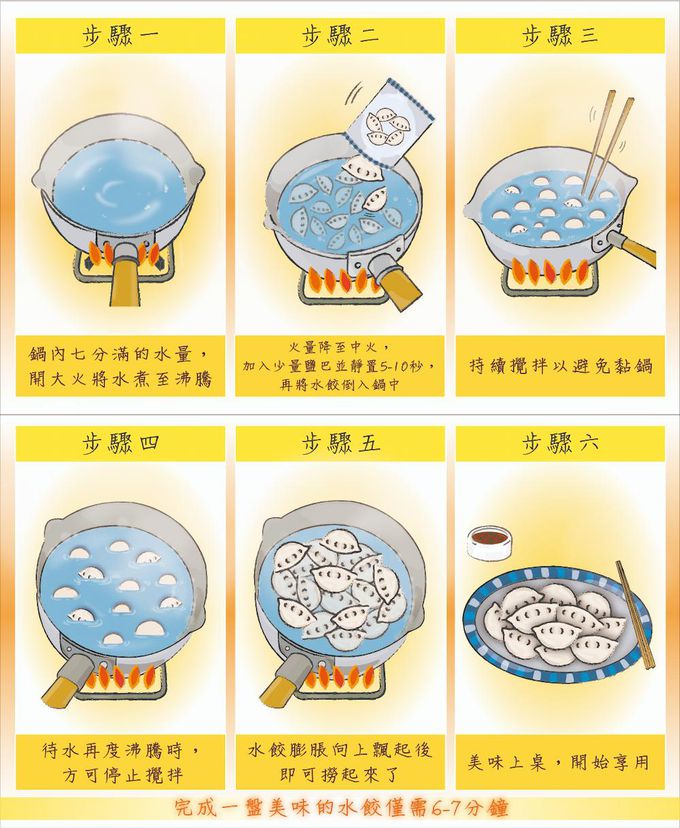 步驟一

鍋內七分滿的水量，開大火將水煮至沸騰

步驟二

火量降至中火，加入少量鹽巴並靜置5-10秒，再將水餃倒入鍋中

步驟三

持續攪拌以避免黏鍋

步驟四

待水再度沸騰時，方可停止攪拌

步驟五

水餃膨脹向上飄起後即可撈起來了

步驟六

美味上桌，開始享用

完成一盤美味的水餃僅需6-7分鐘