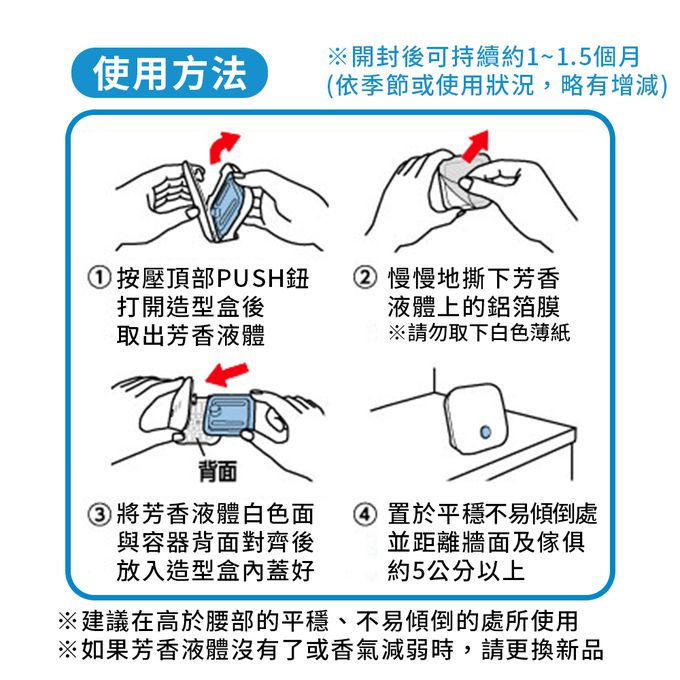 使用方法

※開封後可持續約1~1.5個月
(依季節或使用狀況，略有增減)

① 按壓頂部PUSH鈕
打開造型盒後
取出芳香液體

② 慢慢地撕下芳香
液體上的鋁箔膜
※請勿取下白色薄紙

背面

③ 將芳香液體白色面
與容器背面對齊後
放入造型盒內蓋好

④ 置於平穩不易傾倒處
並距離牆面及傢俱
約5公分以上

※建議在高於腰部的平穩、不易傾倒的處所使用
※如果芳香液體沒有了或香氣減弱時，請更換新品