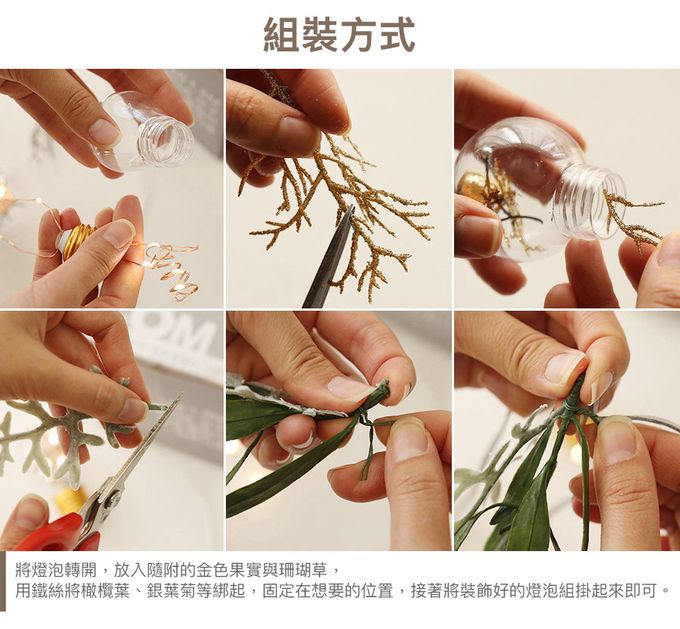 組裝方式

將燈泡轉開，放入隨附的金色果實與珊瑚草，
用鐵絲將橄欖葉、銀葉菊等綁起，固定在想要的位置，接著將裝飾好的燈泡組掛起來即可。