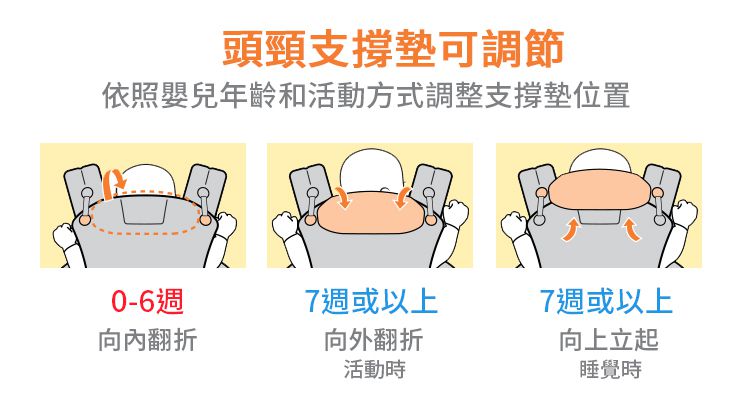 頭頸支撐墊可調節

依照嬰兒年齡和活動方式調整支撐墊位置

0-6週
向內翻折

7週或以上
向外翻折
活動時

7週或以上
向上立起
睡覺時