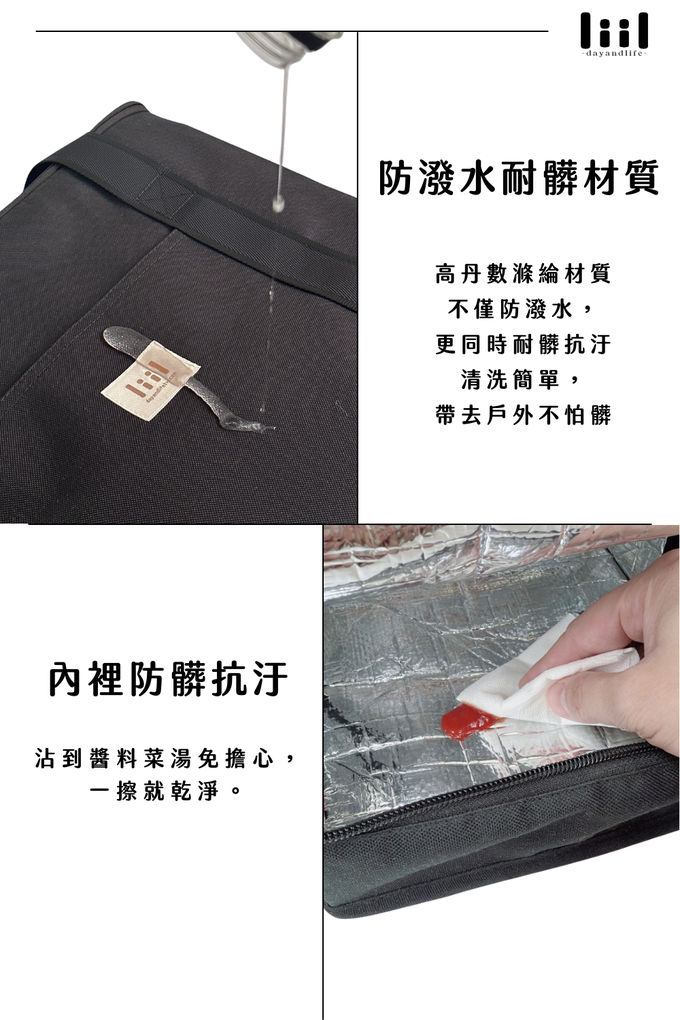 liil
-dayandlife-

防潑水耐髒材質

高丹數滌綸材質
不僅防潑水，
更同時耐髒抗汙
清洗簡單，
帶去戶外不怕髒

liil

內裡防髒抗汙

沾到醬料菜湯免擔心，
一擦就乾淨。