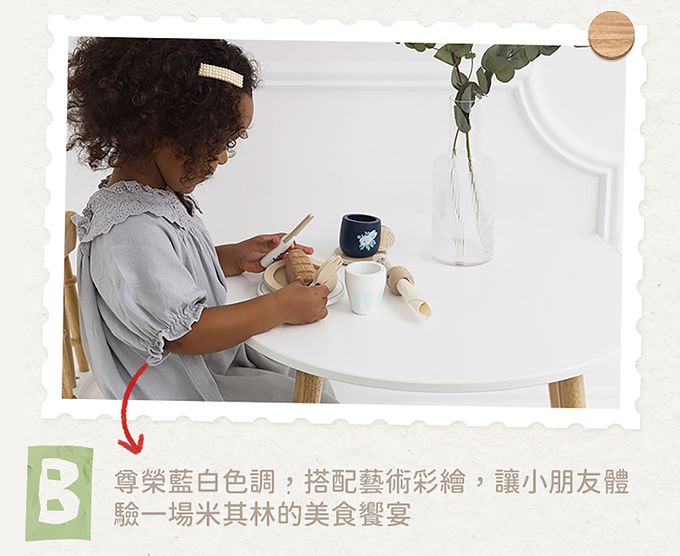 B

尊榮藍白色調，搭配藝術彩繪，讓小朋友體驗一場米其林的美食饗宴