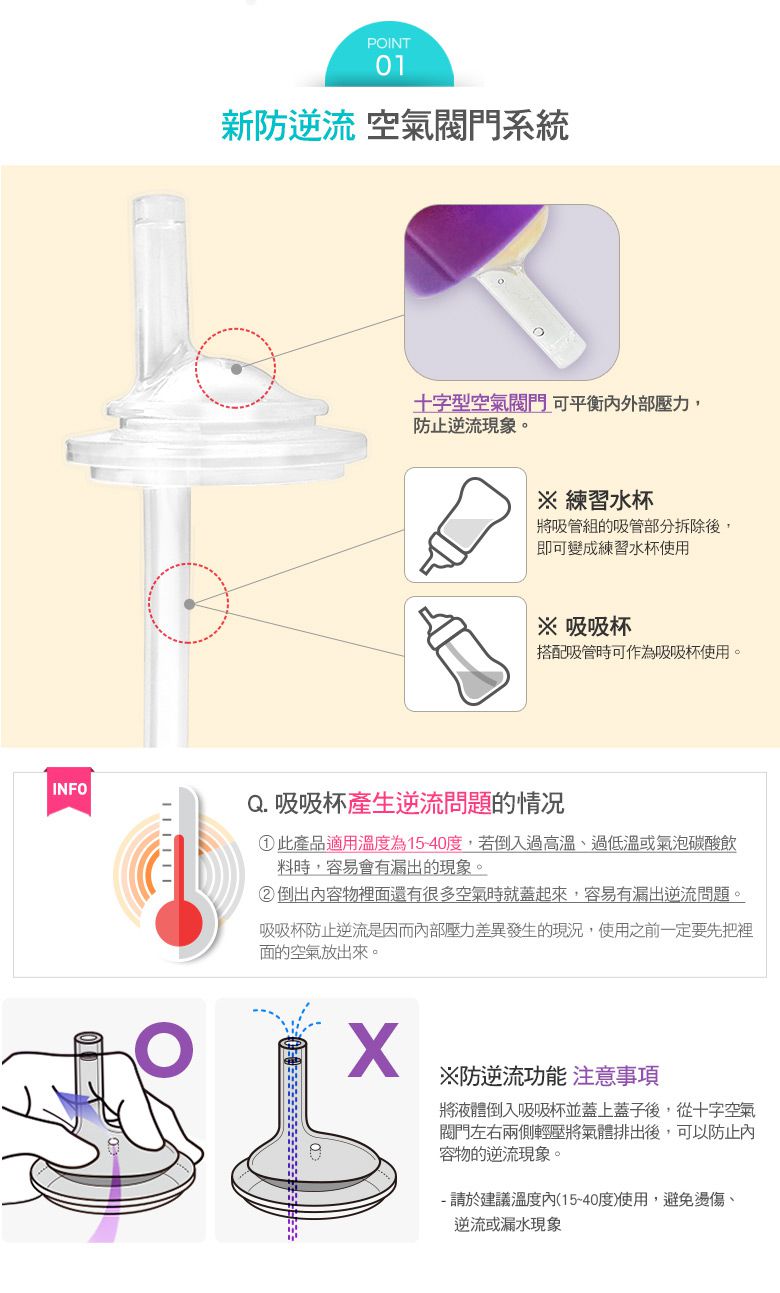 POINT
01

新防逆流 空氣閥門系統

十字型空氣閥門 可平衡內外部壓力，防止逆流現象。

※ 練習水杯
將吸管組的吸管部分拆除後，即可變成練習水杯使用

※ 吸吸杯
搭配吸管時可作為吸吸杯使用。

INFO

Q. 吸吸杯產生逆流問題的情況

① 此產品適用溫度為15-40度，若倒入過高溫、過低溫或氣泡碳酸飲料時，容易會有漏出的現象。
② 倒出內容物裡面還有很多空氣時就蓋起來，容易有漏出逆流問題。

吸吸杯防止逆流是因而內部壓力差異發生的現況，使用之前一定要先把裡面的空氣放出來。

O

X

※防逆流功能 注意事項

將液體倒入吸吸杯並蓋上蓋子後，從十字空氣閥門左右兩側輕壓將氣體排出後，可以防止內容物的逆流現象。

- 請於建議溫度內(15~40度)使用，避免燙傷、逆流或漏水現象