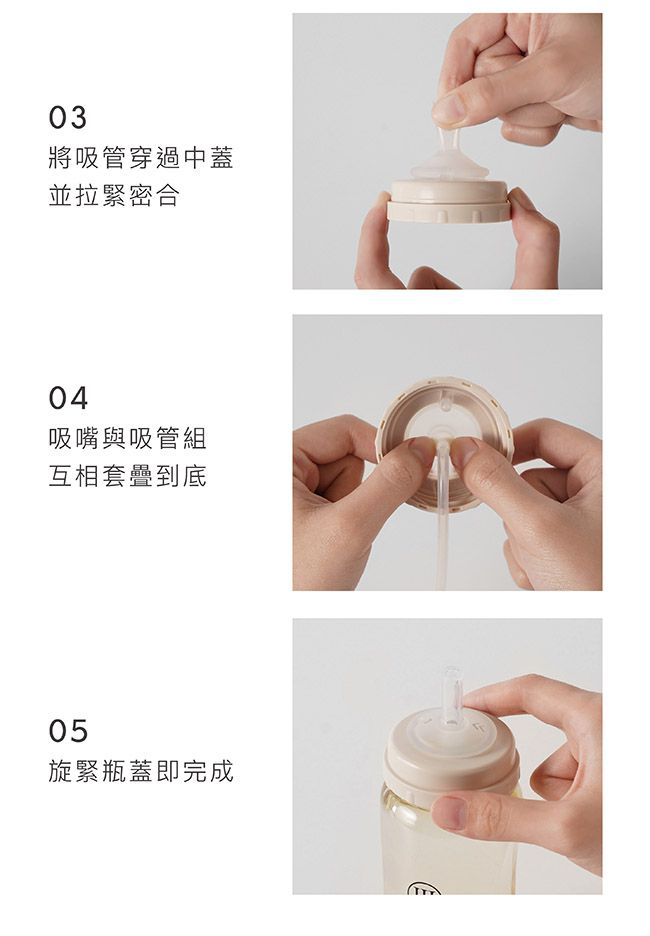 03
將吸管穿過中蓋
並拉緊密合

04
吸嘴與吸管組
互相套疊到底

05
旋緊瓶蓋即完成