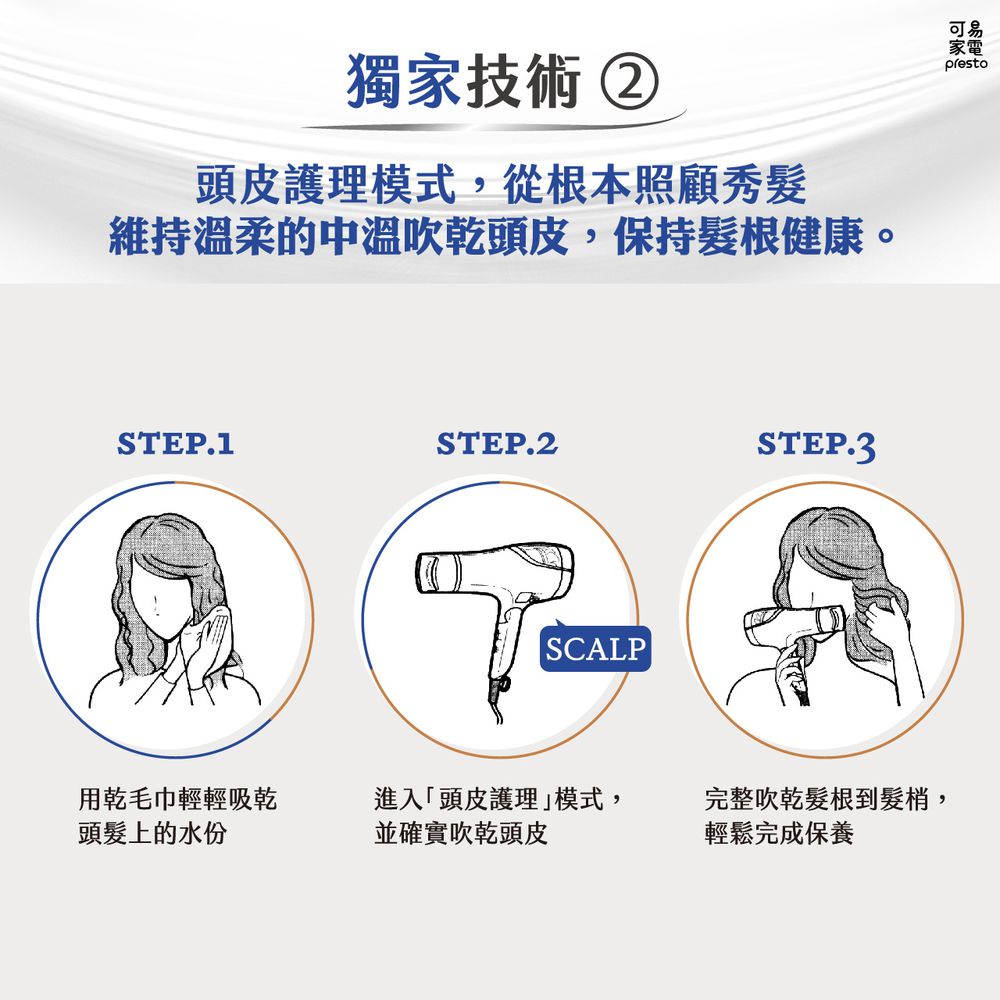 可易
家電
presto

獨家技術 ②

頭皮護理模式，從根本照顧秀髮
維持溫柔的中溫吹乾頭皮，保持髮根健康。

STEP.1

用乾毛巾輕輕吸乾
頭髮上的水份

STEP.2

SCALP

進入「頭皮護理」模式，
並確實吹乾頭皮

STEP.3

完整吹乾髮根到髮梢，
輕鬆完成保養