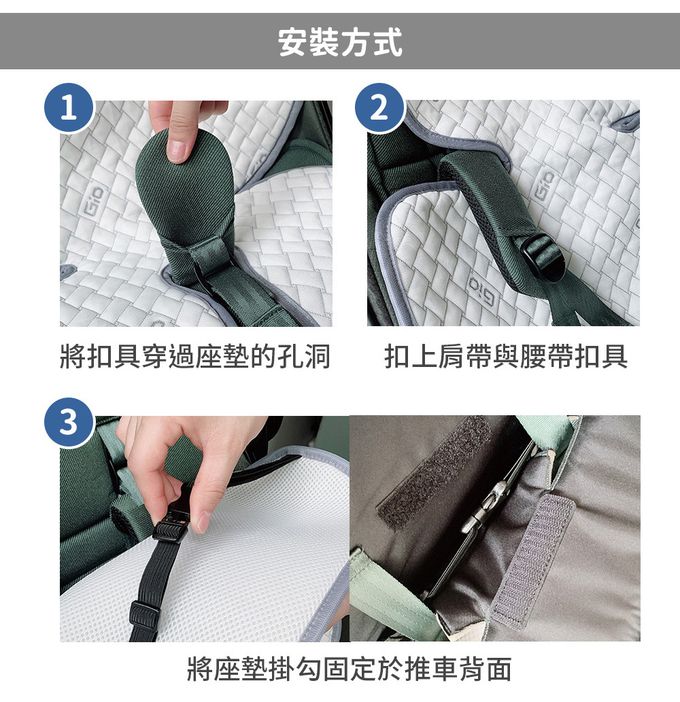 安裝方式

1

Gio

將扣具穿過座墊的孔洞

2

Gio

Gio

扣上肩帶與腰帶扣具

3

將座墊掛勾固定於推車背面