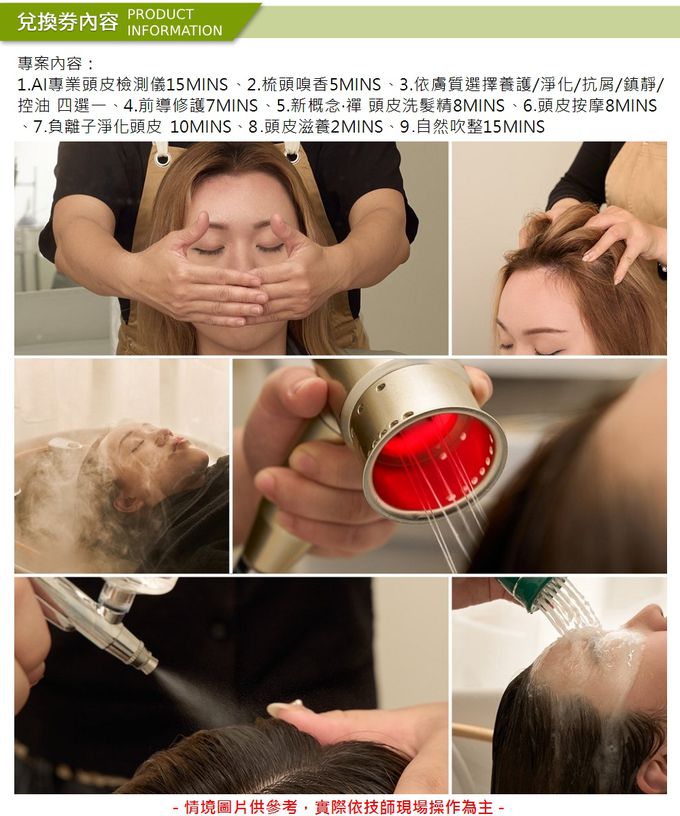 兌換券內容 PRODUCT INFORMATION

專案內容：
1.AI專業頭皮檢測儀15MINS、2.梳頭嗅香5MINS、3.依膚質選擇養護/淨化/抗屑/鎮靜/控油 四選一、4.前導修護7MINS、5.新概念·禪 頭皮洗髮精8MINS、6.頭皮按摩8MINS、7.負離子淨化頭皮 10MINS、8.頭皮滋養2MINS、9.自然吹整15MINS

- 情境圖片供參考，實際依技師現場操作為主 -