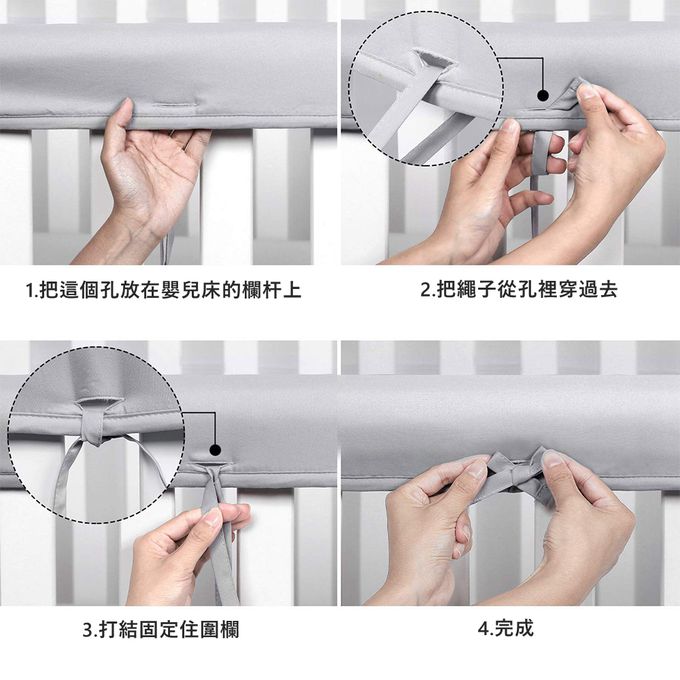 1.把這個孔放在嬰兒床的欄杆上

2.把繩子從孔裡穿過去

3.打結固定住圍欄

4.完成