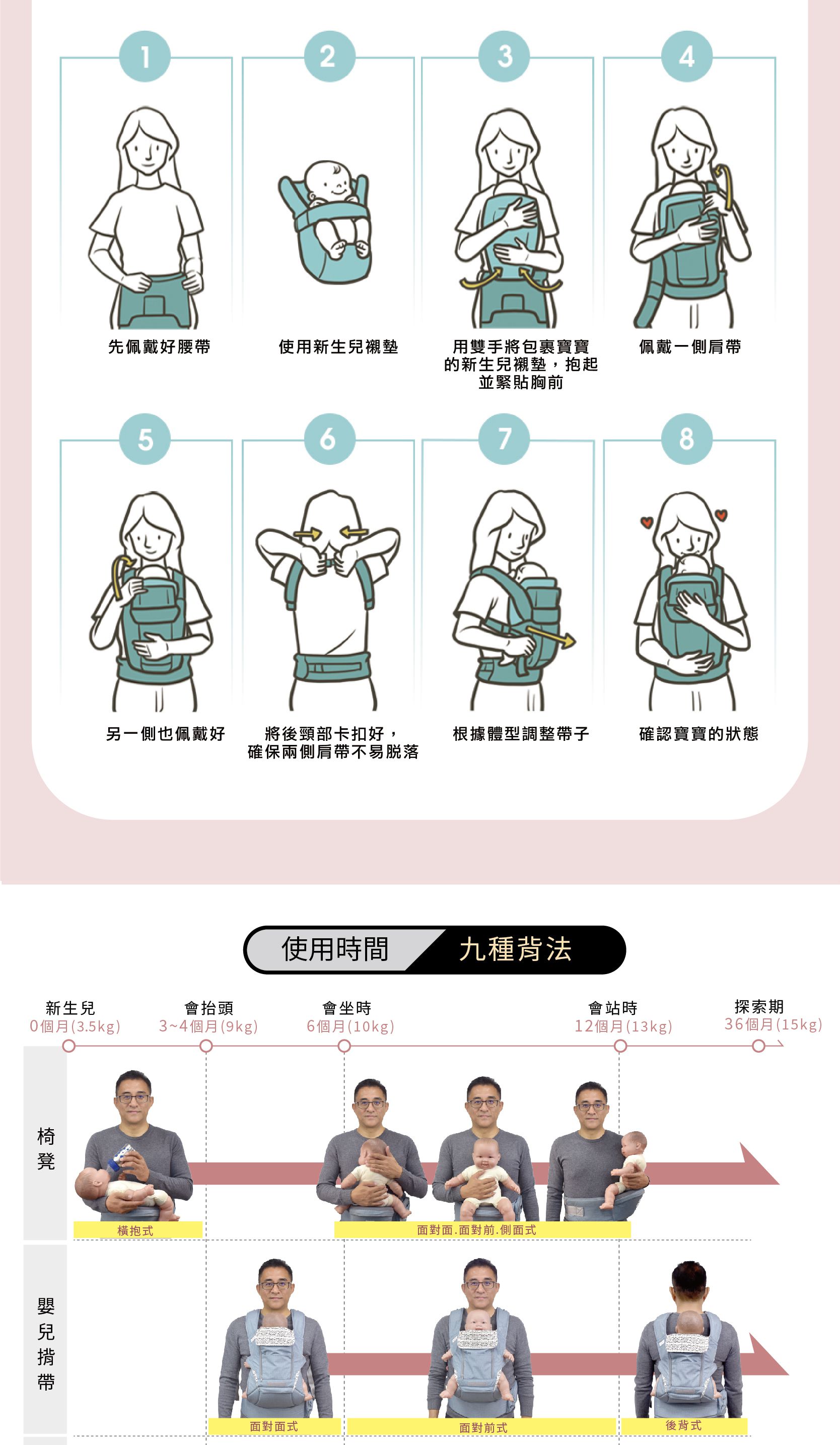 1
先佩戴好腰帶

2
使用新生兒襯墊

3
用雙手將包裹寶寶的新生兒襯墊，抱起並緊貼胸前

4
佩戴一側肩帶

5
另一側也佩戴好

6
將後頸部卡扣好，確保兩側肩帶不易脱落

7
根據體型調整帶子

8
確認寶寶的狀態

使用時間 九種背法

新生兒
0個月(3.5kg)

會抬頭
3~4個月(9kg)

會坐時
6個月(10kg)

會站時
12個月(13kg)

探索期
36個月(15kg)

椅凳

橫抱式

面對面.面對前.側面式

嬰兒揹帶

面對面式

面對前式

後背式