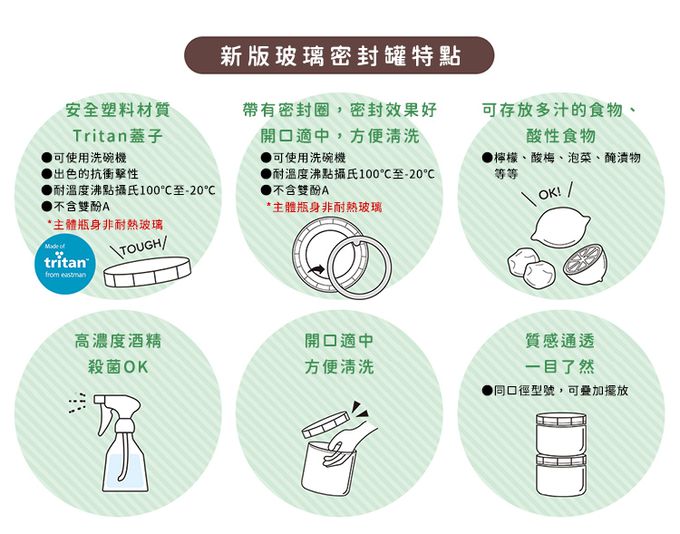 新版玻璃密封罐特點

安全塑料材質
Tritan蓋子
●可使用洗碗機
●出色的抗衝擊性
●耐溫度沸點攝氏100°C至-20°C
●不含雙酚A
*主體瓶身非耐熱玻璃

Made of
tritan
from eastman

TOUGH

帶有密封圈，密封效果好
開口適中，方便清洗
●可使用洗碗機
●耐溫度沸點攝氏100°C至-20°C
●不含雙酚A
*主體瓶身非耐熱玻璃

可存放多汁的食物、
酸性食物
●檸檬、酸梅、泡菜、醃漬物等等

OK!

高濃度酒精
殺菌OK

開口適中
方便清洗

質感通透
一目了然
●同口徑型號，可疊加擺放