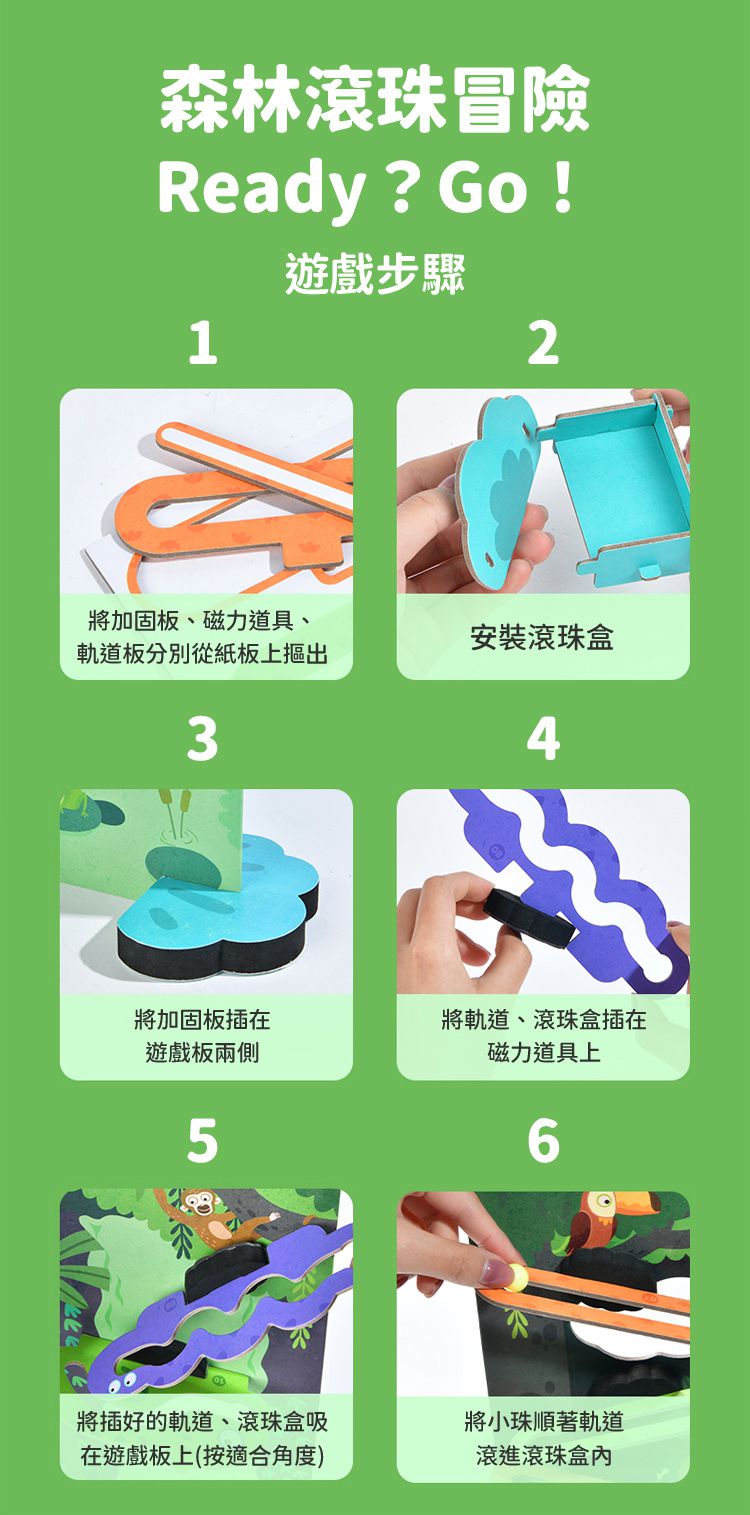 森林滾珠冒險
Ready？Go！

遊戲步驟

1

將加固板、磁力道具、軌道板分別從紙板上摳出

2

安裝滾珠盒

3

將加固板插在遊戲板兩側

4

將軌道、滾珠盒插在磁力道具上

5

將插好的軌道、滾珠盒吸在遊戲板上(按適合角度)

6

將小珠順著軌道滾進滾珠盒內