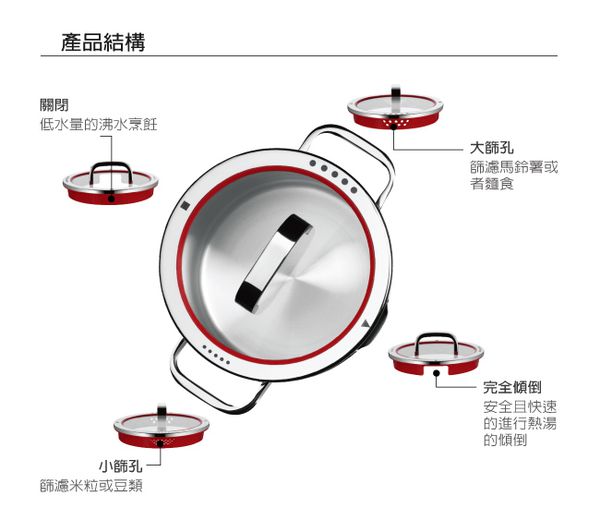 產品結構

關閉
低水量的沸水烹飪

大篩孔
篩濾馬鈴薯或者麵食

完全傾倒
安全且快速的進行熱湯的傾倒

小篩孔
篩濾米粒或豆類