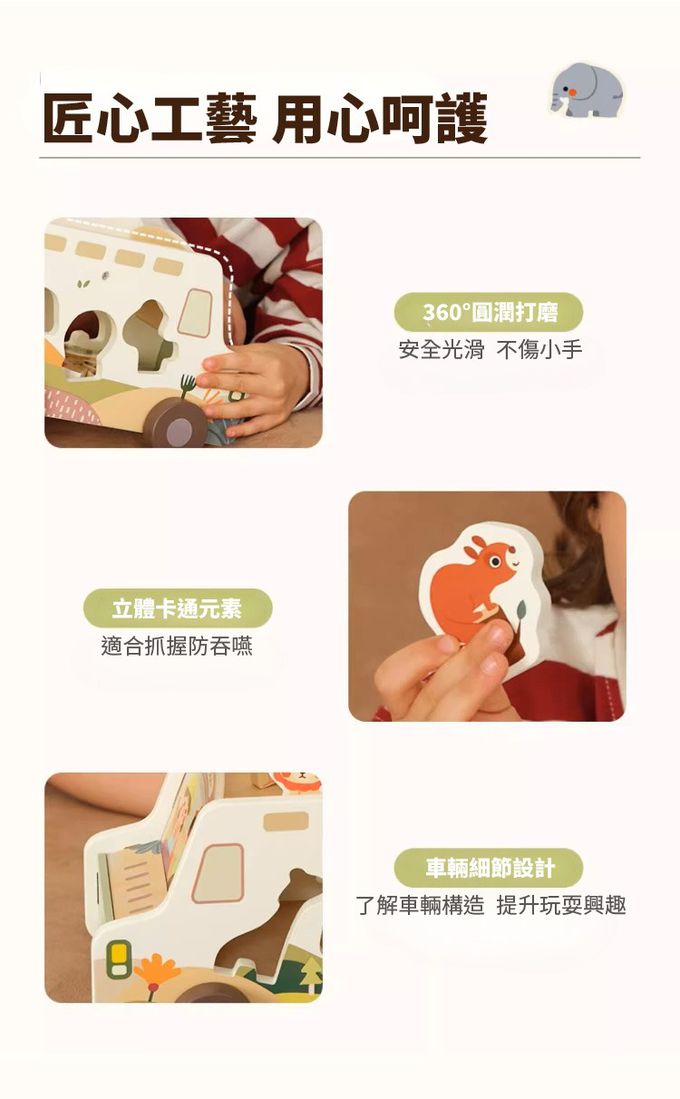 匠心工藝 用心呵護

360°圓潤打磨
安全光滑 不傷小手

立體卡通元素
適合抓握防吞嚥

車輛細節設計
了解車輛構造 提升玩耍興趣