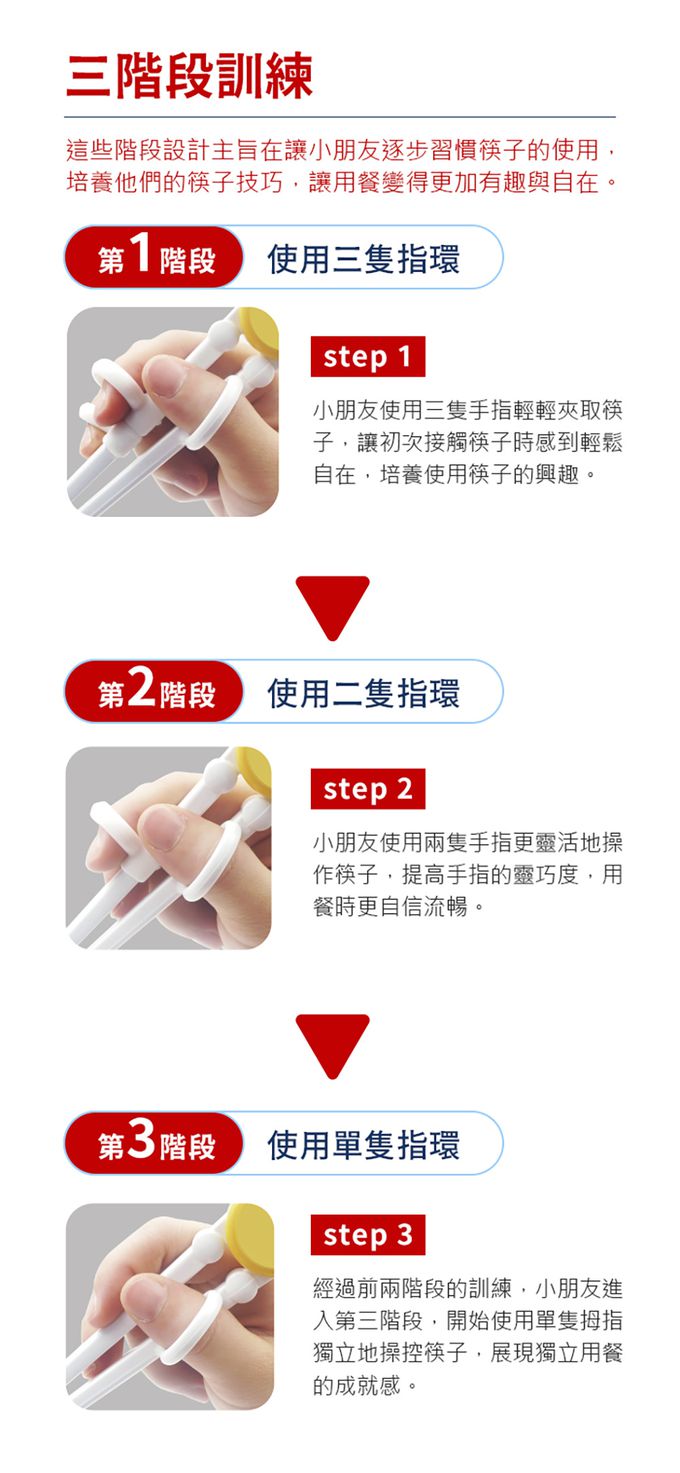 三階段訓練

這些階段設計主旨在讓小朋友逐步習慣筷子的使用，培養他們的筷子技巧，讓用餐變得更加有趣與自在。

第1階段 使用三隻指環

step 1

小朋友使用三隻手指輕輕夾取筷子，讓初次接觸筷子時感到輕鬆自在，培養使用筷子的興趣。

第2階段 使用二隻指環

step 2

小朋友使用兩隻手指更靈活地操作筷子，提高手指的靈巧度，用餐時更自信流暢。

第3階段 使用單隻指環

step 3

經過前兩階段的訓練，小朋友進入第三階段，開始使用單隻拇指獨立地操控筷子，展現獨立用餐的成就感。