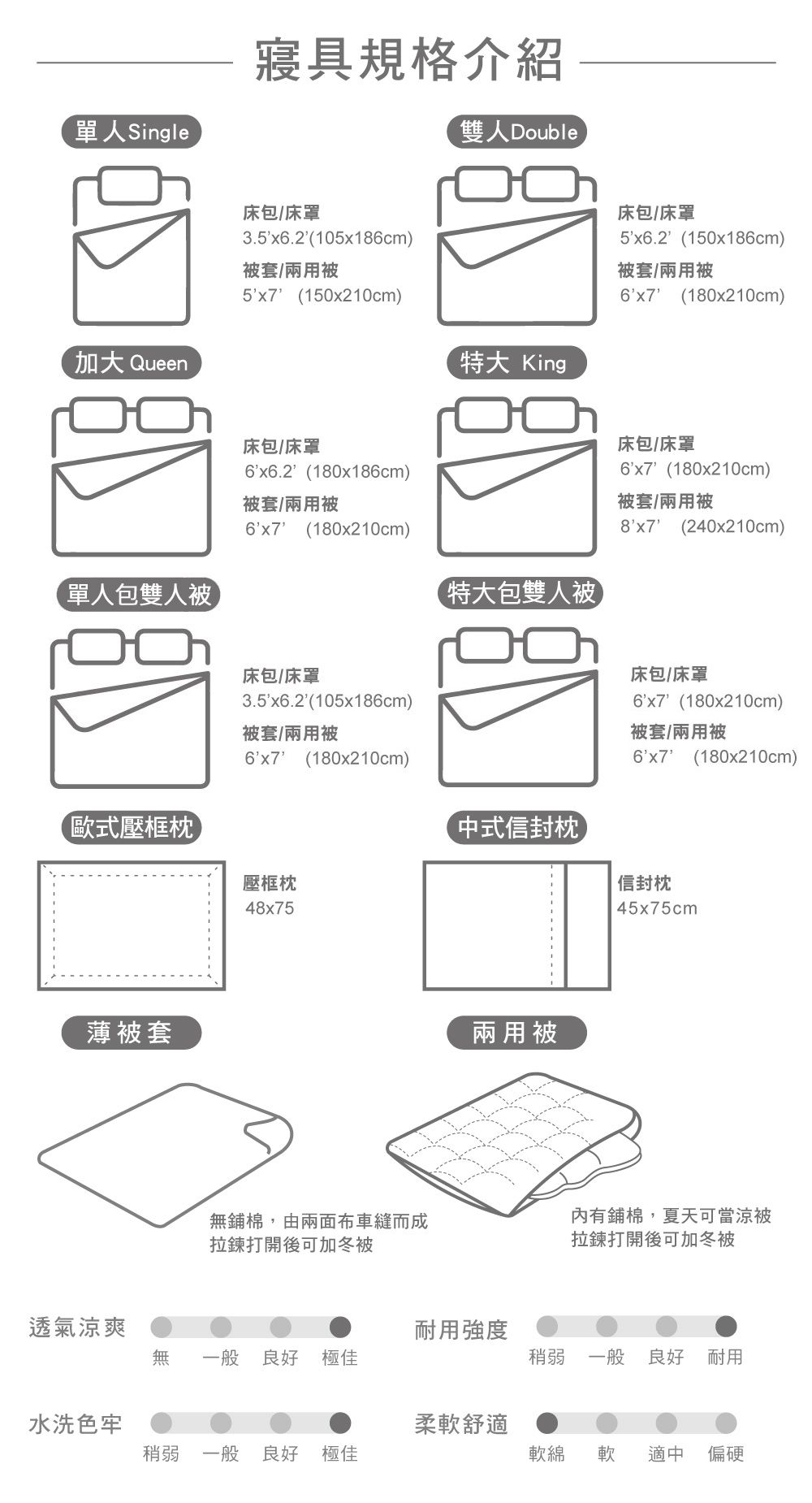 寢具規格介紹

單人Single

床包/床罩
3.5'x6.2'(105x186cm)
被套/兩用被
5'x7' (150x210cm)

雙人Double

床包/床罩
5'x6.2' (150x186cm)
被套/兩用被
6'x7' (180x210cm)

加大 Queen

床包/床罩
6'x6.2' (180x186cm)
被套/兩用被
6'x7' (180x210cm)

特大 King

床包/床罩
6'x7' (180x210cm)
被套/兩用被
8'x7' (240x210cm)

單人包雙人被

床包/床罩
3.5'x6.2'(105x186cm)
被套/兩用被
6'x7' (180x210cm)

特大包雙人被

床包/床罩
6'x7' (180x210cm)
被套/兩用被
6'x7' (180x210cm)

歐式壓框枕

壓框枕
48x75

中式信封枕

信封枕
45x75cm

薄被套

無鋪棉，由兩面布車縫而成
拉鍊打開後可加冬被

兩用被

內有鋪棉，夏天可當涼被
拉鍊打開後可加冬被

透氣涼爽
無 一般 良好 極佳

耐用強度
稍弱 一般 良好 耐用

水洗色牢
稍弱 一般 良好 極佳

柔軟舒適
軟綿 軟 適中 偏硬