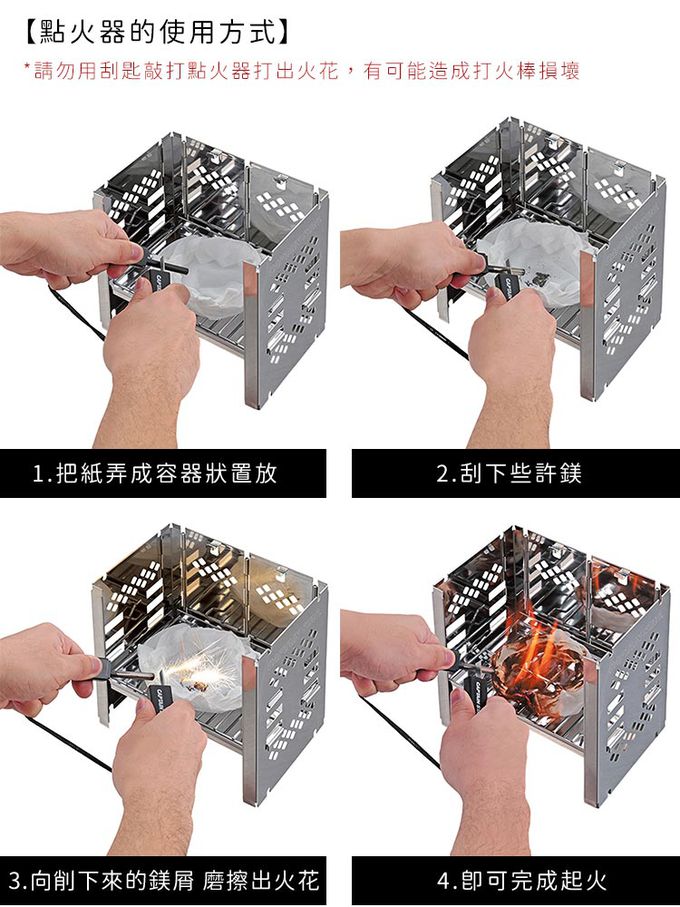 【點火器的使用方式】

*請勿用刮匙敲打點火器打出火花，有可能造成打火棒損壞

1.把紙弄成容器狀置放

2.刮下些許鎂

3.向削下來的鎂屑 磨擦出火花

4.即可完成起火