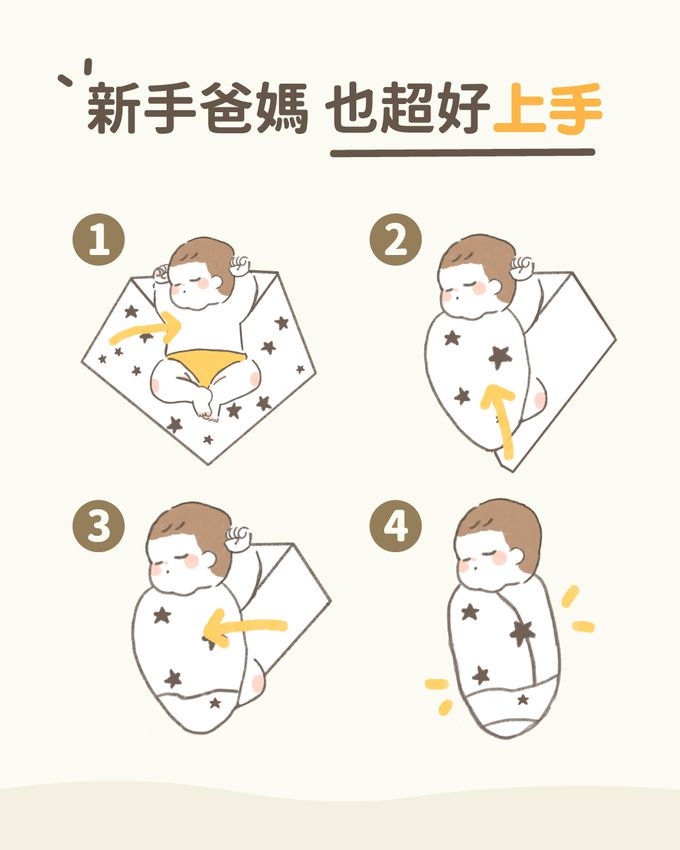 新手爸媽 也超好上手

1

2

3

4