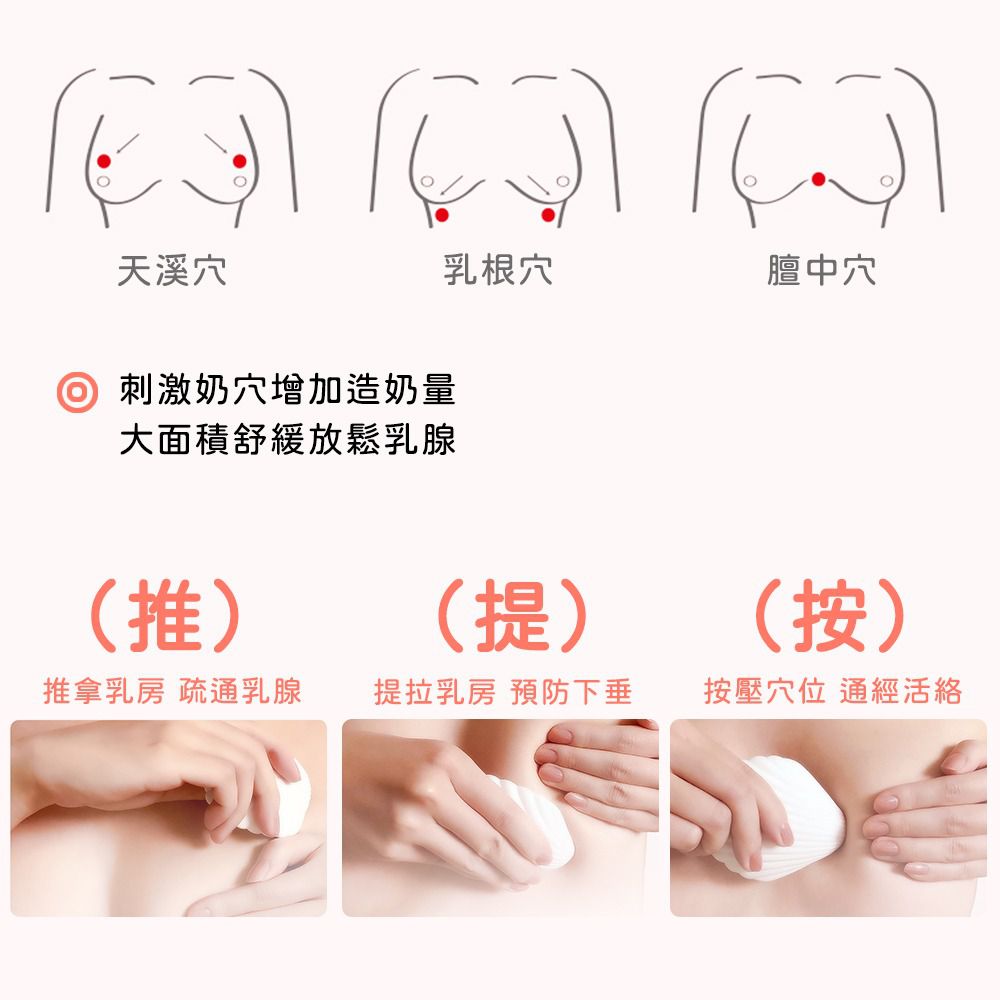 天溪穴

乳根穴

膻中穴

刺激奶穴增加造奶量
大面積舒緩放鬆乳腺

（推）
推拿乳房 疏通乳腺

（提）
提拉乳房 預防下垂

（按）
按壓穴位 通經活絡