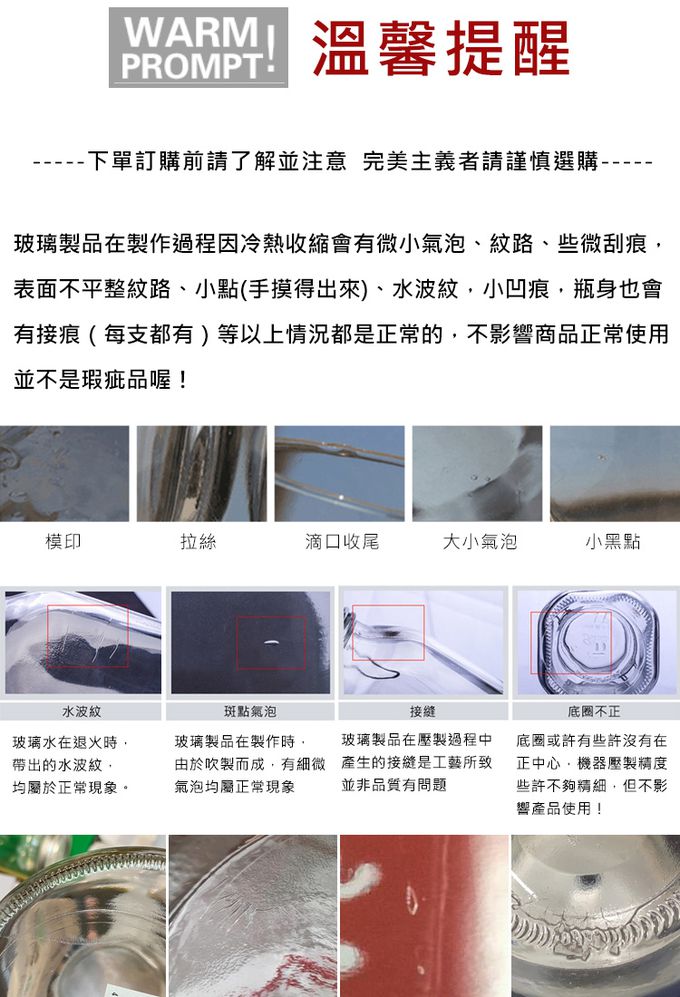 WARM PROMPT! 溫馨提醒

-----下單訂購前請了解並注意 完美主義者請謹慎選購-----

玻璃製品在製作過程因冷熱收縮會有微小氣泡、紋路、些微刮痕，表面不平整紋路、小點(手摸得出來)、水波紋，小凹痕，瓶身也會有接痕（每支都有）等以上情況都是正常的，不影響商品正常使用並不是瑕疵品喔！

模印　拉絲　滴口收尾　大小氣泡　小黑點

水波紋
玻璃水在退火時，帶出的水波紋，均屬於正常現象。

斑點氣泡
玻璃製品在製作時，由於吹製而成，有細微氣泡均屬正常現象

接縫
玻璃製品在壓製過程中產生的接縫是工藝所致並非品質有問題

底圈不正
底圈或許有些許沒有在正中心，機器壓製精度些許不夠精細，但不影響產品使用！