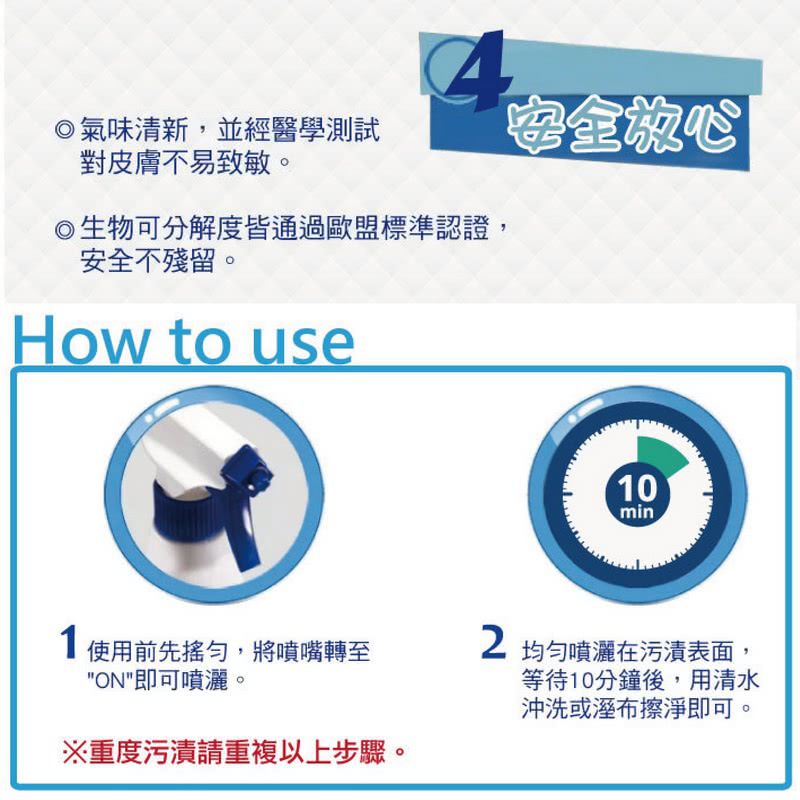 4 安全放心

◎氣味清新，並經醫學測試對皮膚不易致敏。

◎生物可分解度皆通過歐盟標準認證，安全不殘留。

How to use

10 min

1 使用前先搖勻，將噴嘴轉至"ON"即可噴灑。

2 均勻噴灑在污漬表面，等待10分鐘後，用清水沖洗或溼布擦淨即可。

※重度污漬請重複以上步驟。