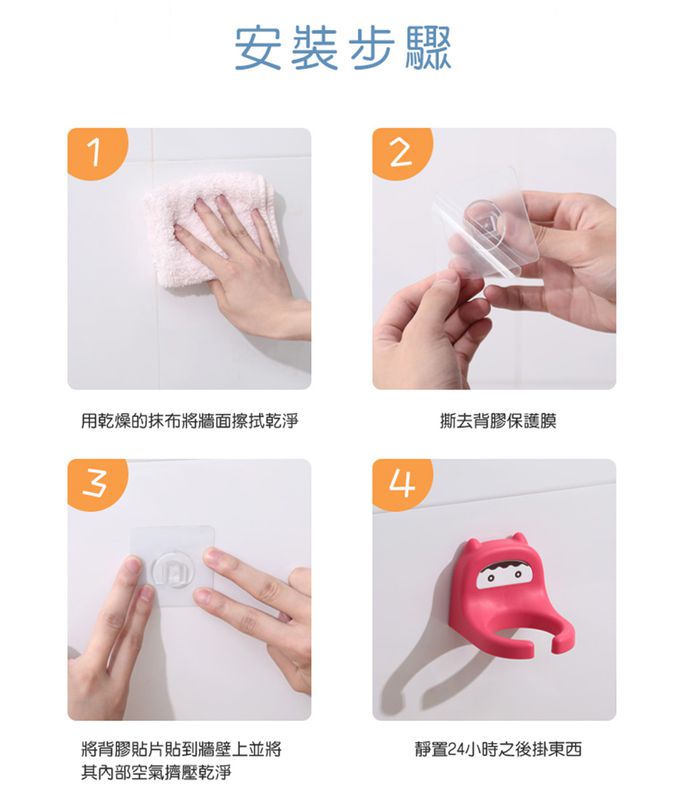 安裝步驟

1

用乾燥的抹布將牆面擦拭乾淨

2

撕去背膠保護膜

3

將背膠貼片貼到牆壁上並將其內部空氣擠壓乾淨

4

靜置24小時之後掛東西