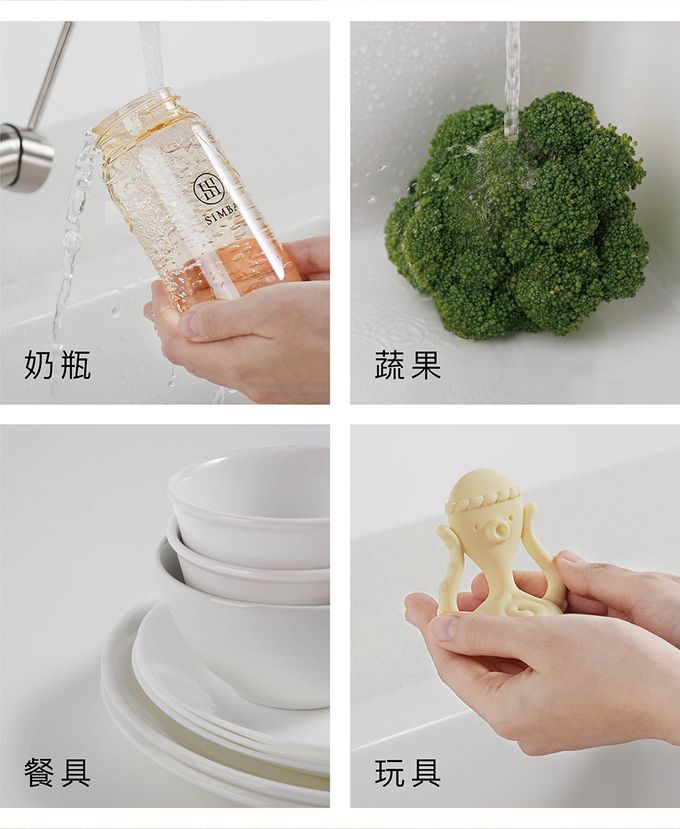 SIMBA

奶瓶

蔬果

餐具

玩具