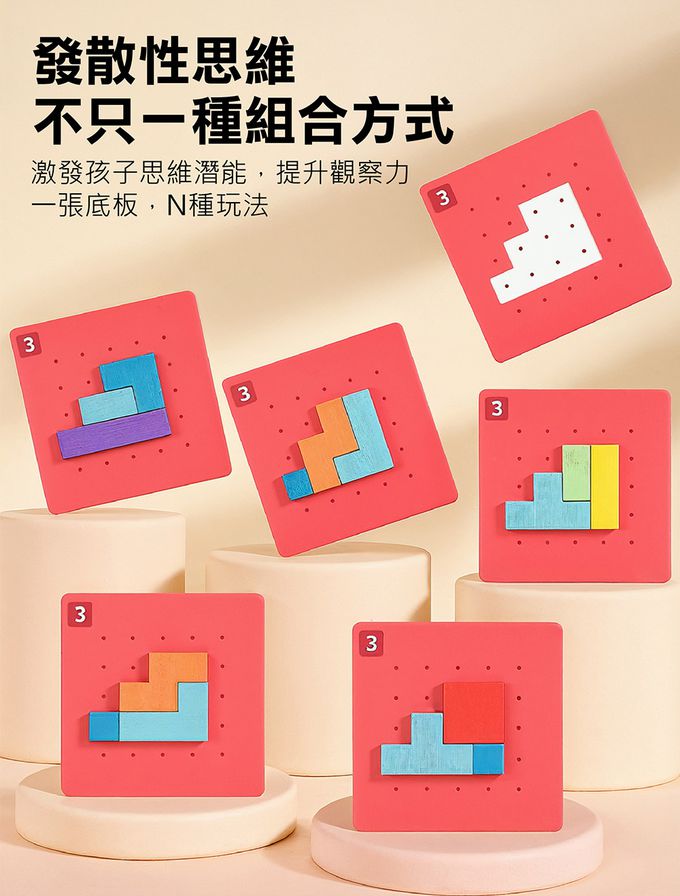 發散性思維
不只一種組合方式

激發孩子思維潛能，提升觀察力
一張底板，N種玩法

3

3

3

3

3

3