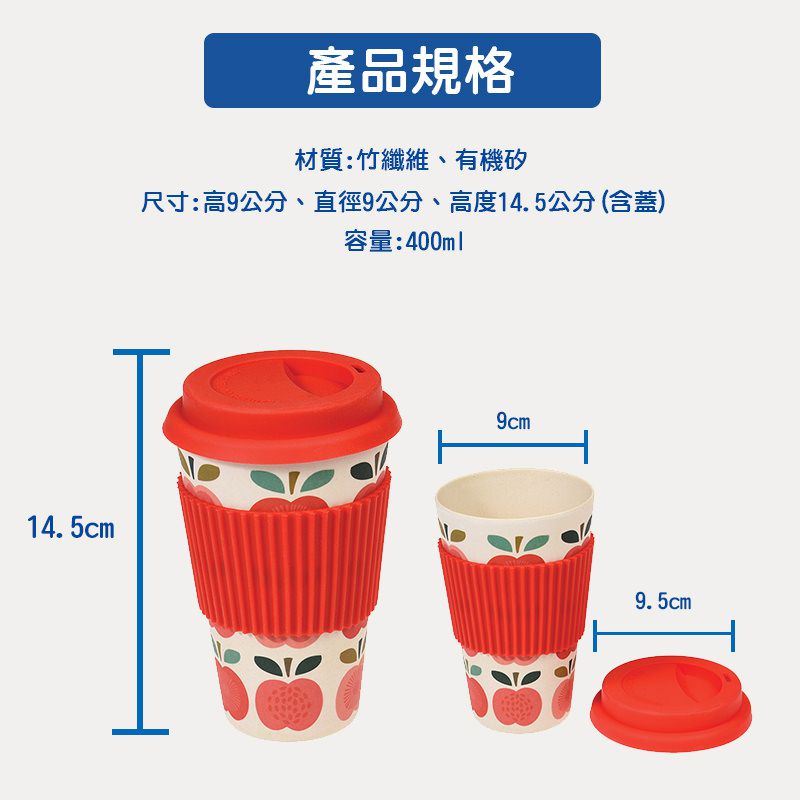 產品規格

材質:竹纖維、有機矽
尺寸:高9公分、直徑9公分、高度14.5公分(含蓋)
容量:400ml

14.5cm

9cm

9.5cm