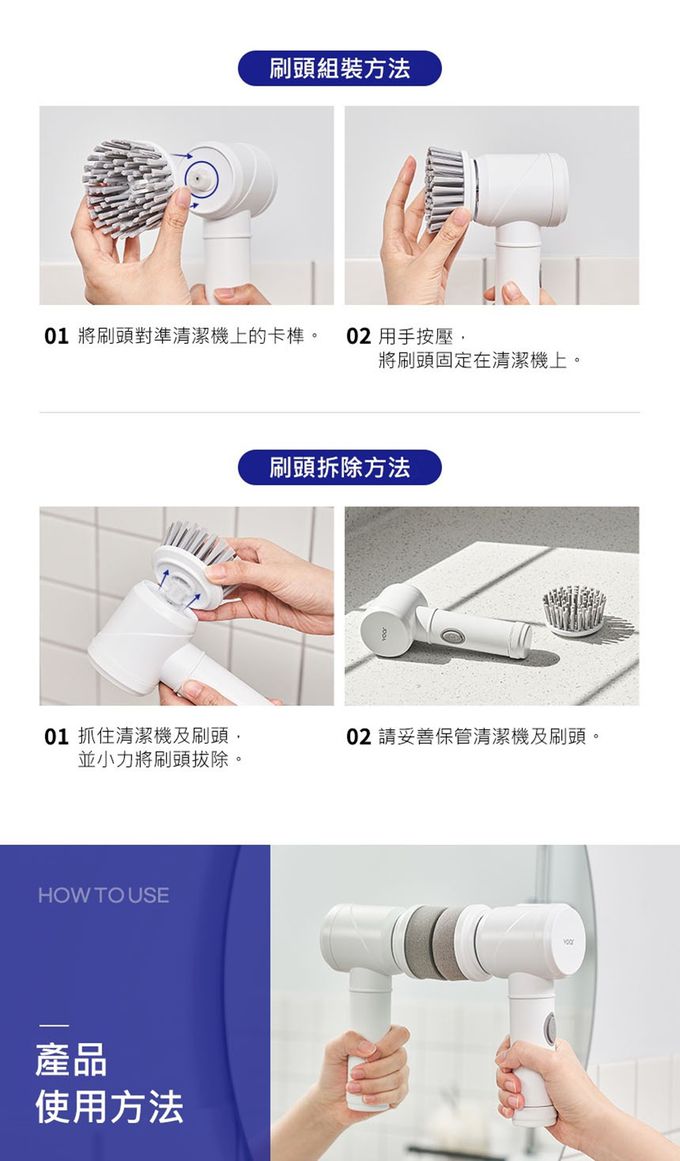 刷頭組裝方法

01 將刷頭對準清潔機上的卡榫。

02 用手按壓，將刷頭固定在清潔機上。

刷頭拆除方法

01 抓住清潔機及刷頭，並小力將刷頭拔除。

02 請妥善保管清潔機及刷頭。

HOW TO USE

產品
使用方法