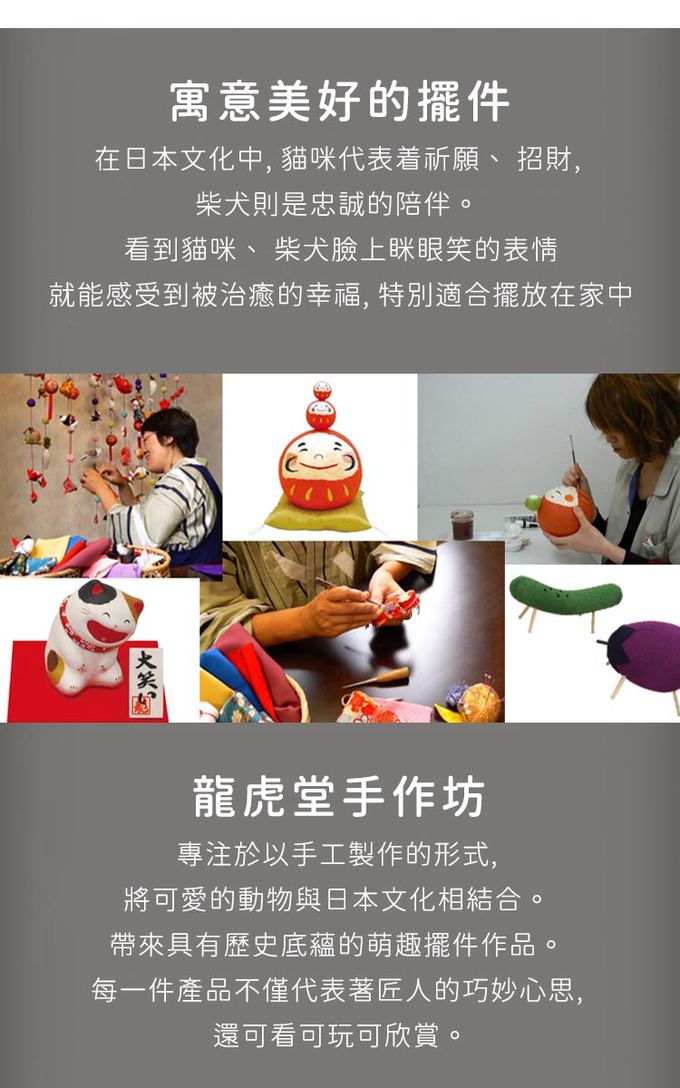 寓意美好的擺件

在日本文化中, 貓咪代表着祈願、 招財,
柴犬則是忠誠的陪伴。
看到貓咪、 柴犬臉上眯眼笑的表情
就能感受到被治癒的幸福, 特別適合擺放在家中

大笑い

龍虎堂手作坊

專注於以手工製作的形式,
將可愛的動物與日本文化相結合。
帶來具有歷史底蘊的萌趣擺件作品。
每一件產品不僅代表著匠人的巧妙心思,
還可看可玩可欣賞。