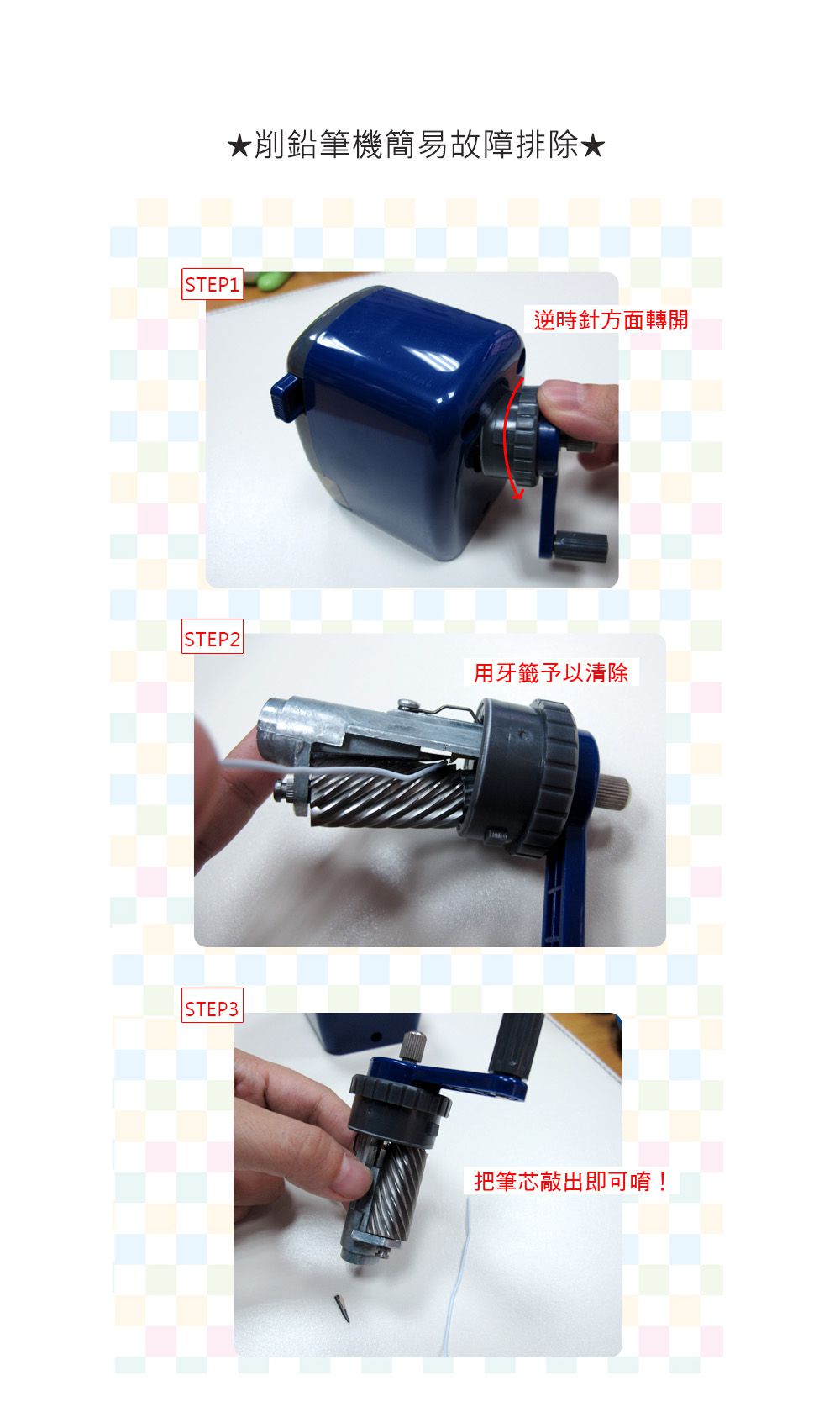 ★削鉛筆機簡易故障排除★

STEP1

逆時針方面轉開

STEP2

用牙籤予以清除

STEP3

把筆芯敲出即可唷！