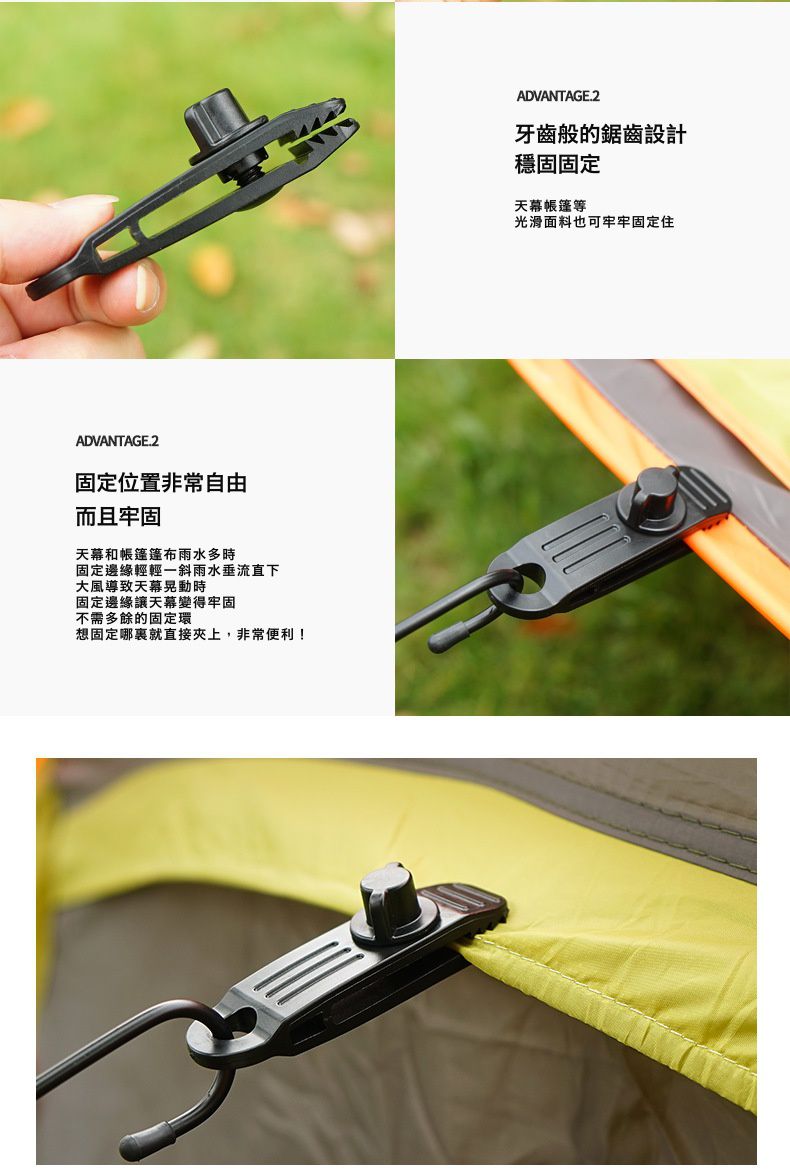 ADVANTAGE.2

牙齒般的鋸齒設計
穩固固定

天幕帳篷等
光滑面料也可牢牢固定住

ADVANTAGE.2

固定位置非常自由
而且牢固

天幕和帳篷篷布雨水多時
固定邊緣輕輕一斜雨水垂流直下
大風導致天幕晃動時
固定邊緣讓天幕變得牢固
不需多餘的固定環
想固定哪裏就直接夾上，非常便利！