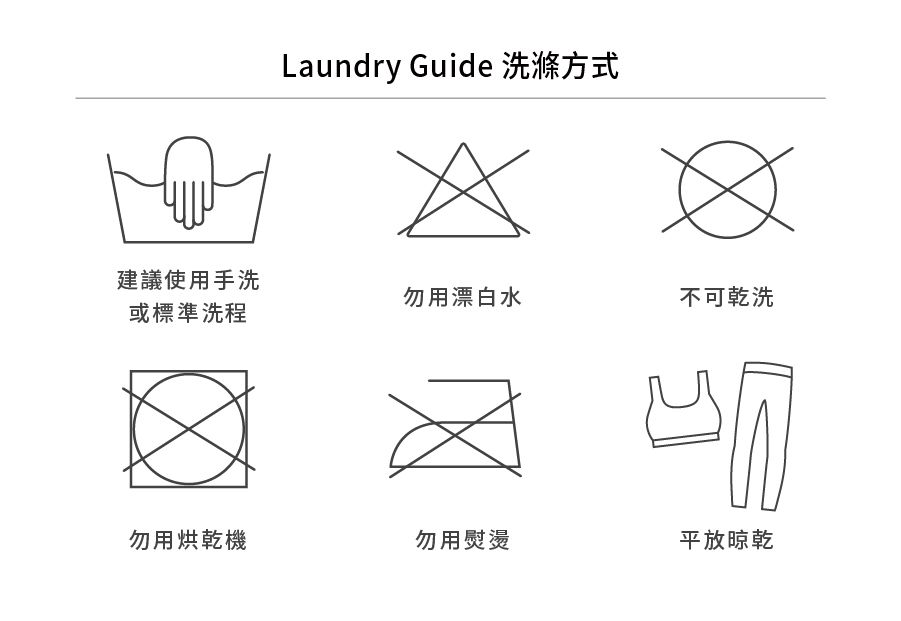 Laundry Guide 洗滌方式

建議使用手洗
或標準洗程

勿用漂白水

不可乾洗

勿用烘乾機

勿用熨燙

平放晾乾