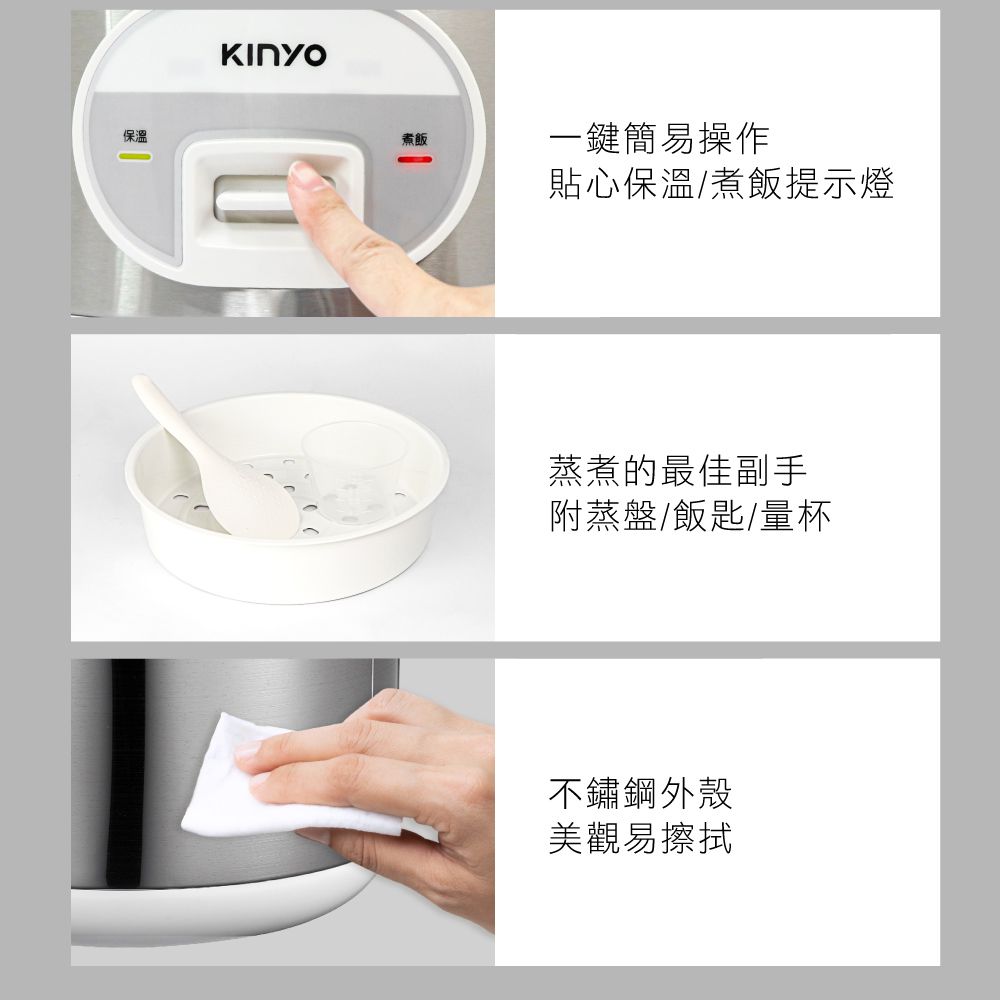 KINYO
保溫
煮飯

一鍵簡易操作
貼心保溫/煮飯提示燈

蒸煮的最佳副手
附蒸盤/飯匙/量杯

不鏽鋼外殼
美觀易擦拭