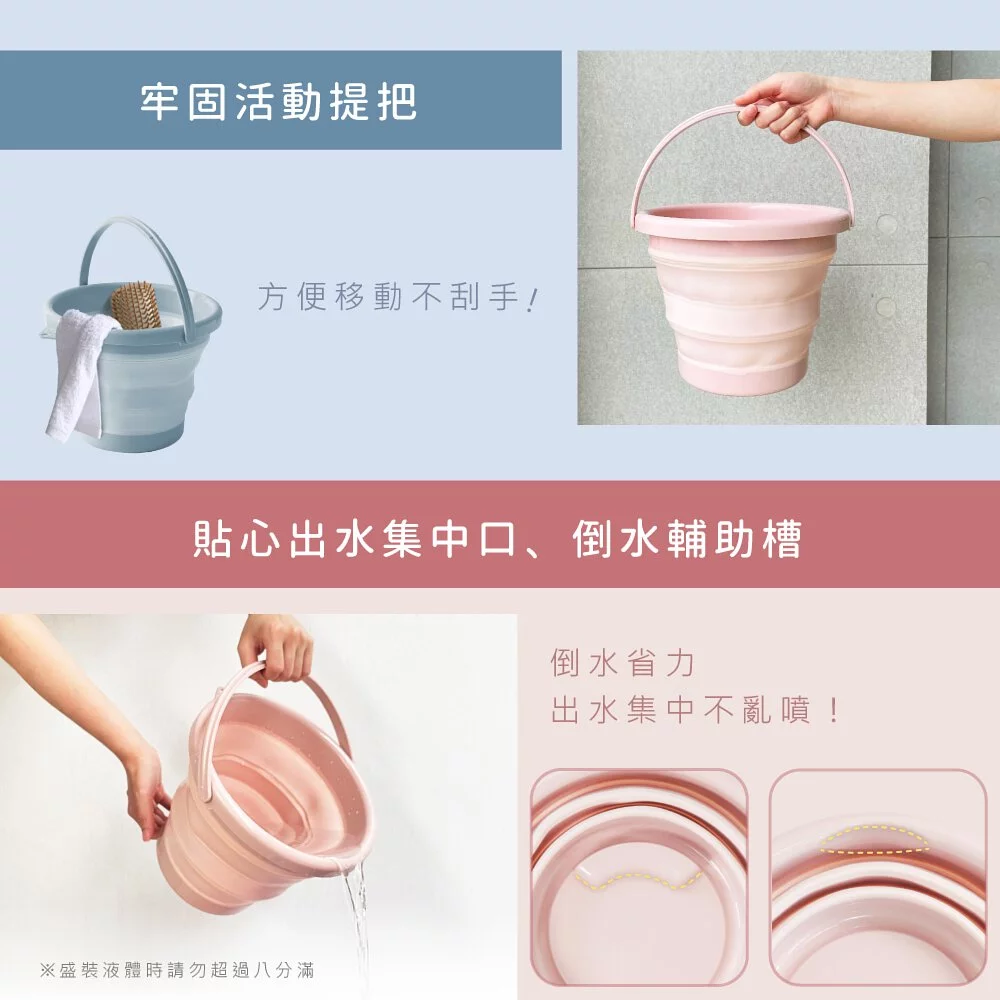 牢固活動提把

方便移動不刮手！

貼心出水集中口、倒水輔助槽

倒水省力
出水集中不亂噴！

※盛裝液體時請勿超過八分滿