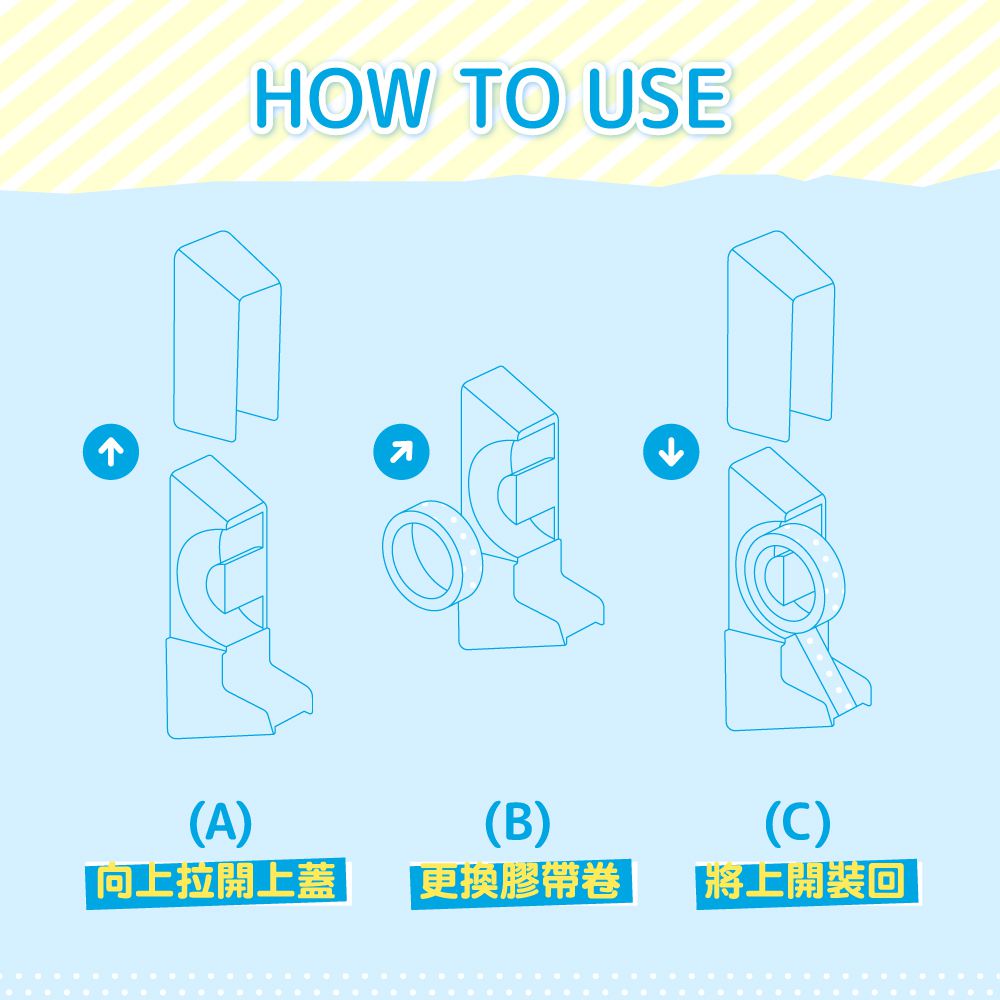 HOW TO USE

(A)
向上拉開上蓋

(B)
更換膠帶卷

(C)
將上開裝回