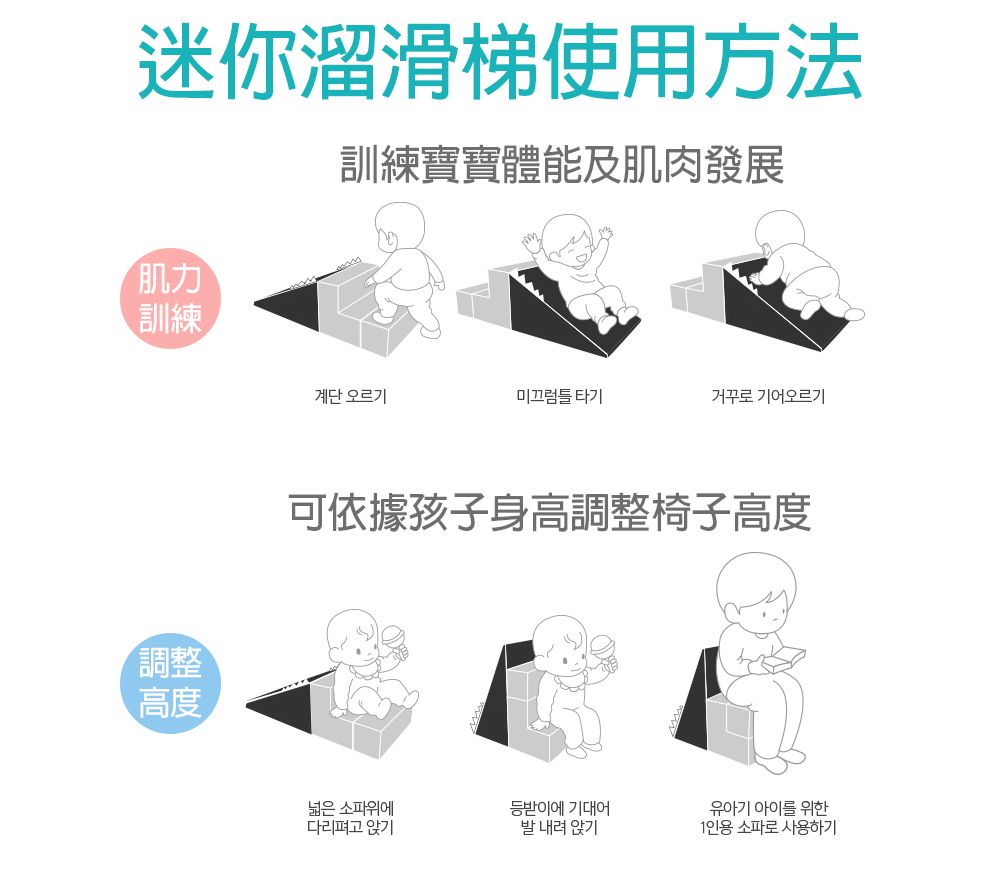 迷你溜滑梯使用方法

訓練寶寶體能及肌肉發展

肌力訓練

계단 오르기

미끄럼틀 타기

거꾸로 기어오르기

可依據孩子身高調整椅子高度

調整高度

넓은 소파위에 다리펴고 앉기

등받이에 기대어 발 내려 앉기

유아기 아이를 위한 1인용 소파로 사용하기