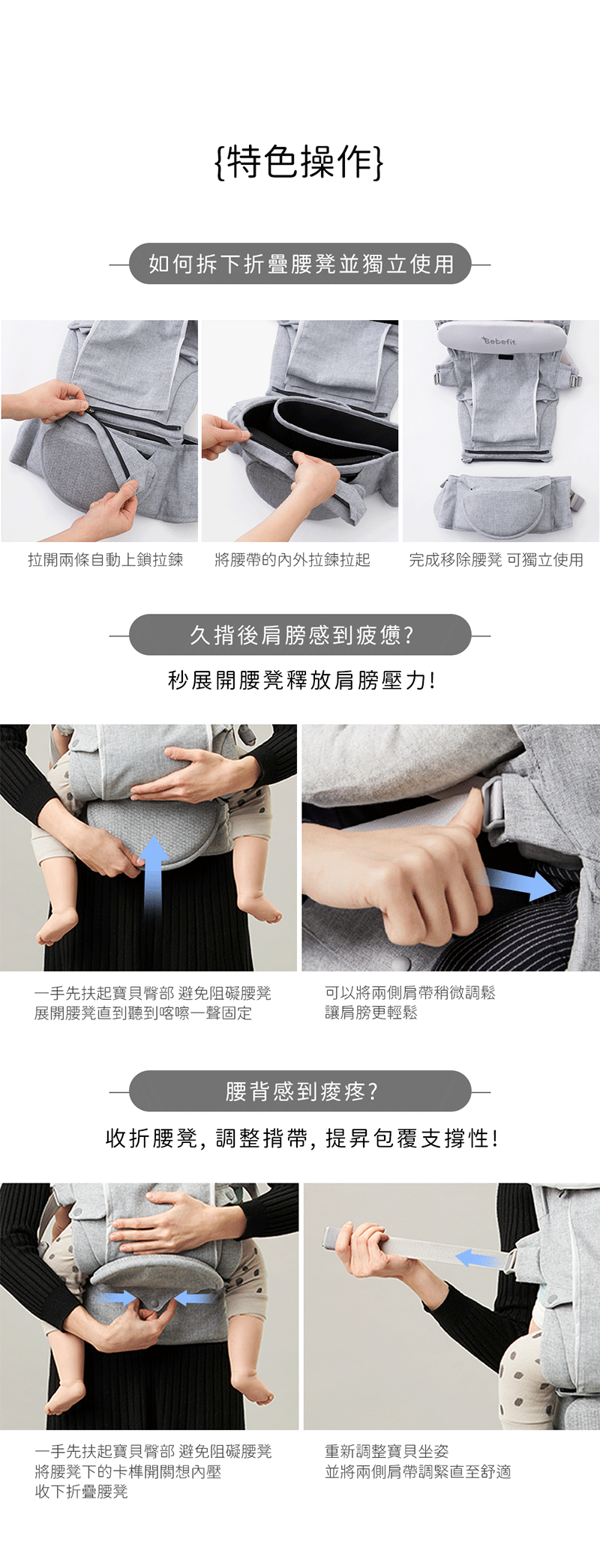 {特色操作}

如何拆下折疊腰凳並獨立使用

Bebefit

拉開兩條自動上鎖拉鍊

將腰帶的內外拉鍊拉起

完成移除腰凳 可獨立使用

久揹後肩膀感到疲憊?

秒展開腰凳釋放肩膀壓力!

一手先扶起寶貝臀部 避免阻礙腰凳
展開腰凳直到聽到喀嚓一聲固定

可以將兩側肩帶稍微調鬆
讓肩膀更輕鬆

腰背感到痠疼?

收折腰凳, 調整揹帶, 提昇包覆支撐性!

一手先扶起寶貝臀部 避免阻礙腰凳
將腰凳下的卡榫開關想內壓
收下折疊腰凳

重新調整寶貝坐姿
並將兩側肩帶調緊直至舒適