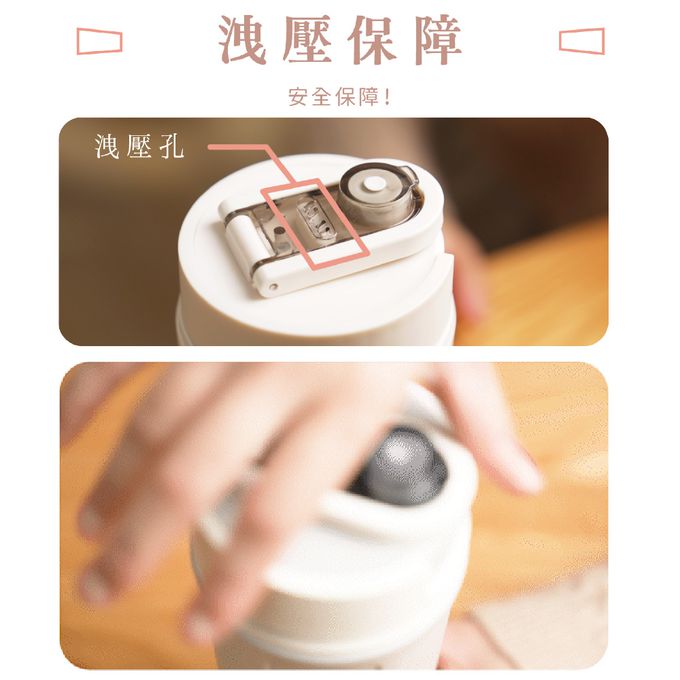 洩壓保障

安全保障!

洩壓孔