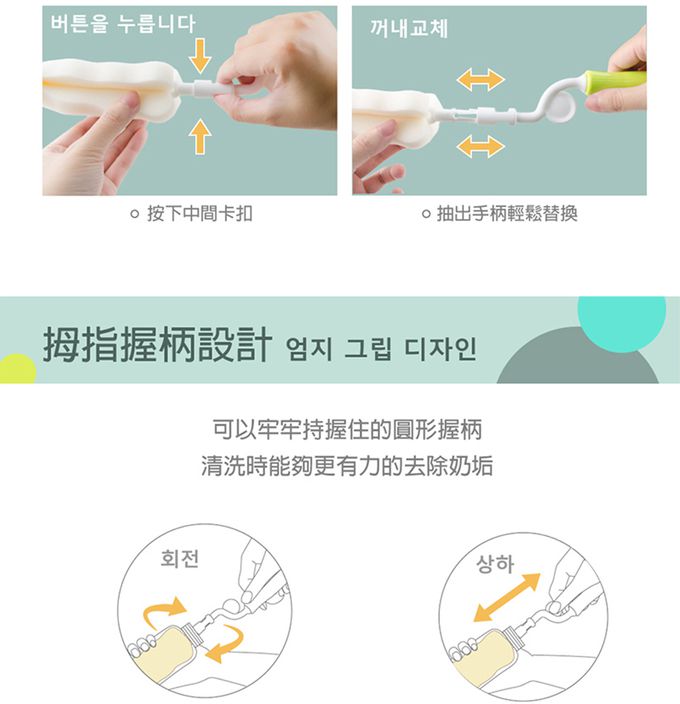 버튼을 누릅니다

꺼내교체

○ 按下中間卡扣

○ 抽出手柄輕鬆替換

拇指握柄設計 엄지 그립 디자인

可以牢牢持握住的圓形握柄
清洗時能夠更有力的去除奶垢

회전

상하