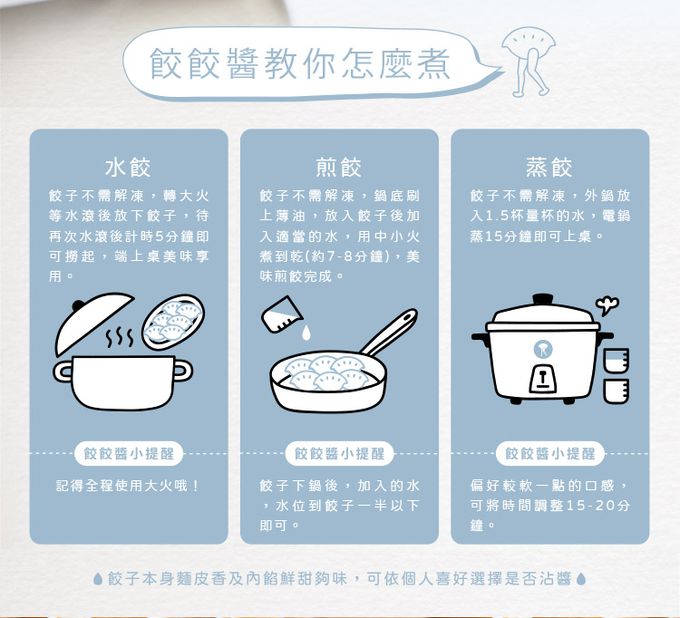 餃餃醬教你怎麼煮

水餃

餃子不需解凍，轉大火等水滾後放下餃子，待再次水滾後計時5分鐘即可撈起，端上桌美味享用。

餃餃醬小提醒

記得全程使用大火哦！

煎餃

餃子不需解凍，鍋底刷上薄油，放入餃子後加入適當的水，用中小火煮到乾(約7-8分鐘)，美味煎餃完成。

餃餃醬小提醒

餃子下鍋後，加入的水，水位到餃子一半以下即可。

蒸餃

餃子不需解凍，外鍋放入1.5杯量杯的水，電鍋蒸15分鐘即可上桌。

餃餃醬小提醒

偏好較軟一點的口感，可將時間調整15-20分鐘。

餃子本身麵皮香及內餡鮮甜夠味，可依個人喜好選擇是否沾醬