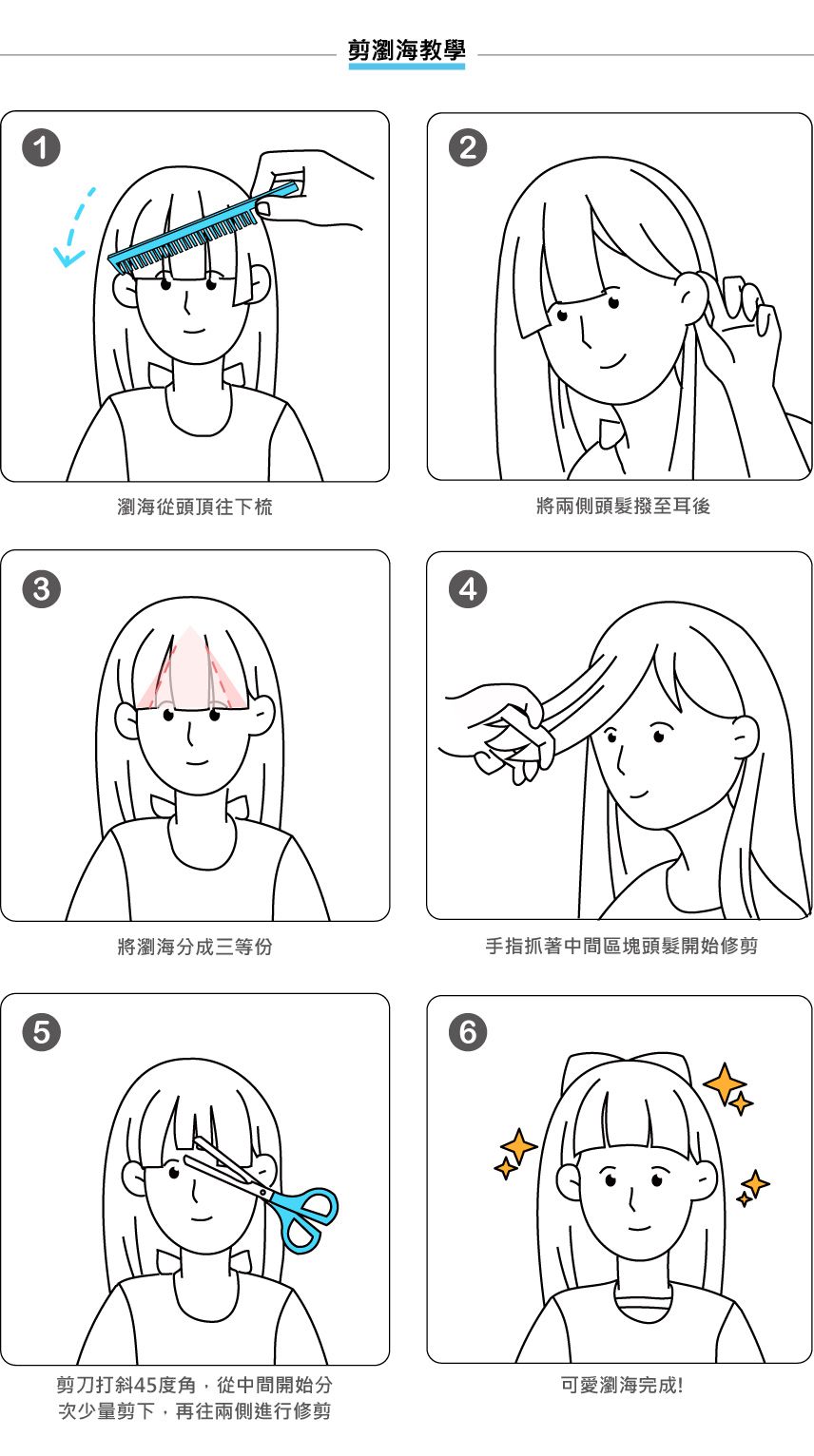 剪瀏海教學

1

瀏海從頭頂往下梳

2

將兩側頭髮撥至耳後

3

將瀏海分成三等份

4

手指抓著中間區塊頭髮開始修剪

5

剪刀打斜45度角，從中間開始分次少量剪下，再往兩側進行修剪

6

可愛瀏海完成!